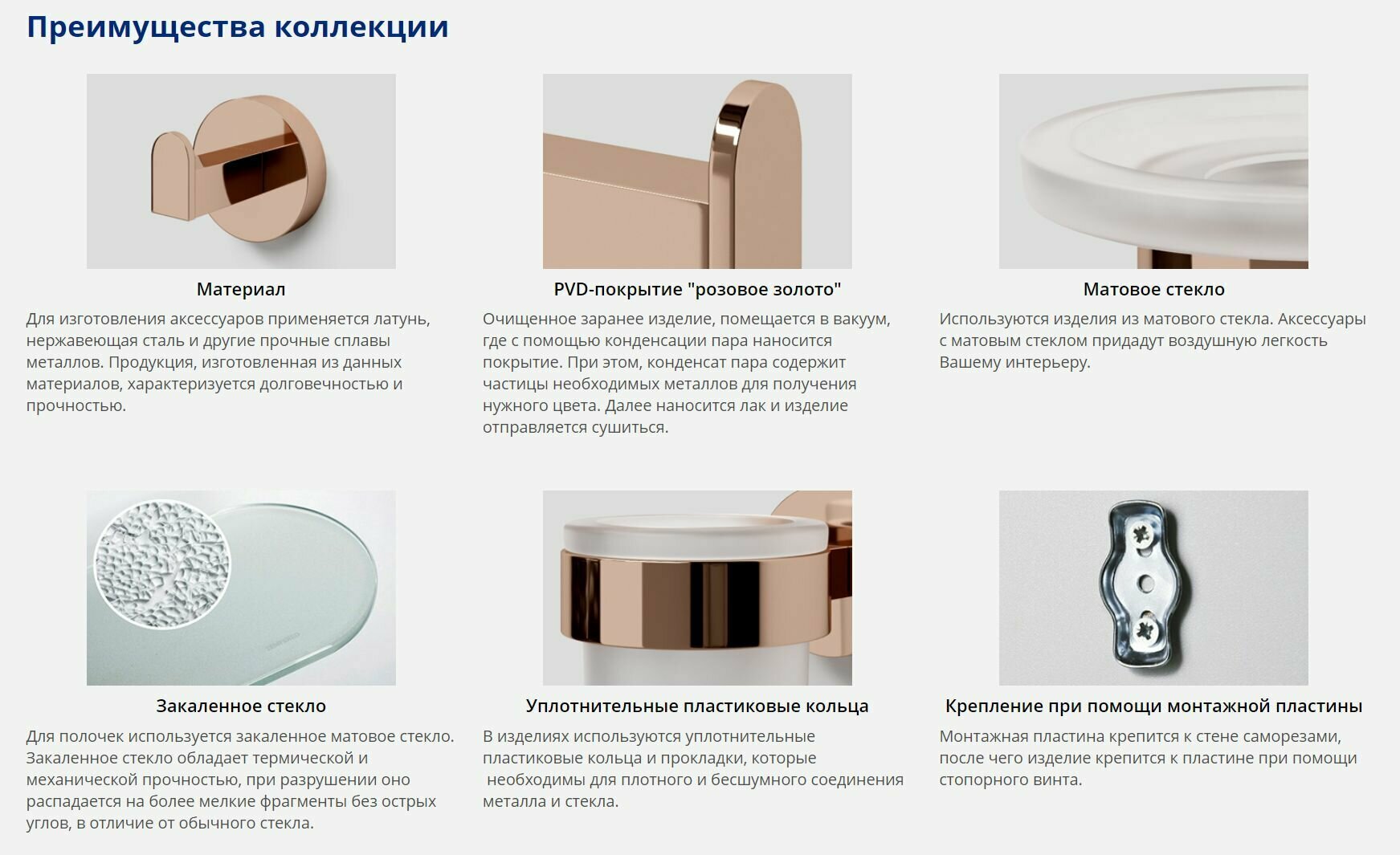 Преимущества коллекции

Материал

Для изготовления аксессуаров применяется латунь, нержавеющая сталь и другие прочные сплавы металлов. Продукция, изготовленная из данных материалов, характеризуется долговечностью и прочностью.

PVD-покрытие "розовое золото"

Очищенное заранее изделие, помещается в вакуум, где с помощью конденсации пара наносится покрытие. При этом, конденсат пара содержит частицы необходимых металлов для получения нужного цвета. Далее наносится лак и изделие отправляется сушиться.

Матовое стекло

Используются изделия из матового стекла. Аксессуары с матовым стеклом придадут воздушную легкость Вашему интерьеру.

Закаленное стекло

Для полочек используется закаленное матовое стекло. Закаленное стекло обладает термической и механической прочностью, при разрушении оно распадается на более мелкие фрагменты без острых углов, в отличие от обычного стекла.

Уплотнительные пластиковые кольца

В изделиях используются уплотнительные пластиковые кольца и прокладки, которые необходимы для плотного и бесшумного соединения металла и стекла.

Крепление при помощи монтажной пластины

Монтажная пластина крепится к стене саморезами, после чего изделие крепится к пластине при помощи стопорного винта.