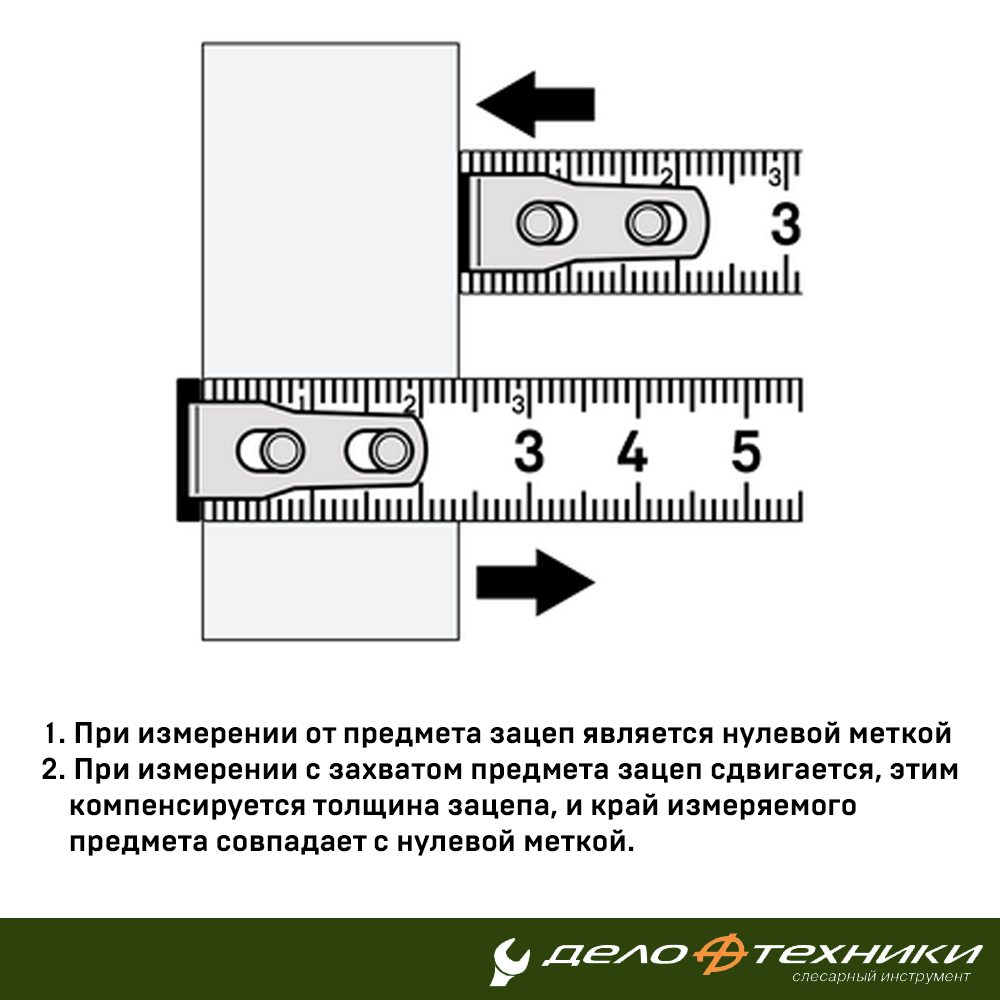 2
3
3

1
2
3
3 4 5

1. При измерении от предмета зацеп является нулевой меткой
2. При измерении с захватом предмета зацеп сдвигается, этим компенсируется толщина зацепа, и край измеряемого предмета совпадает с нулевой меткой.

ДЕЛО ТЕХНИКИ
слесарный инструмент