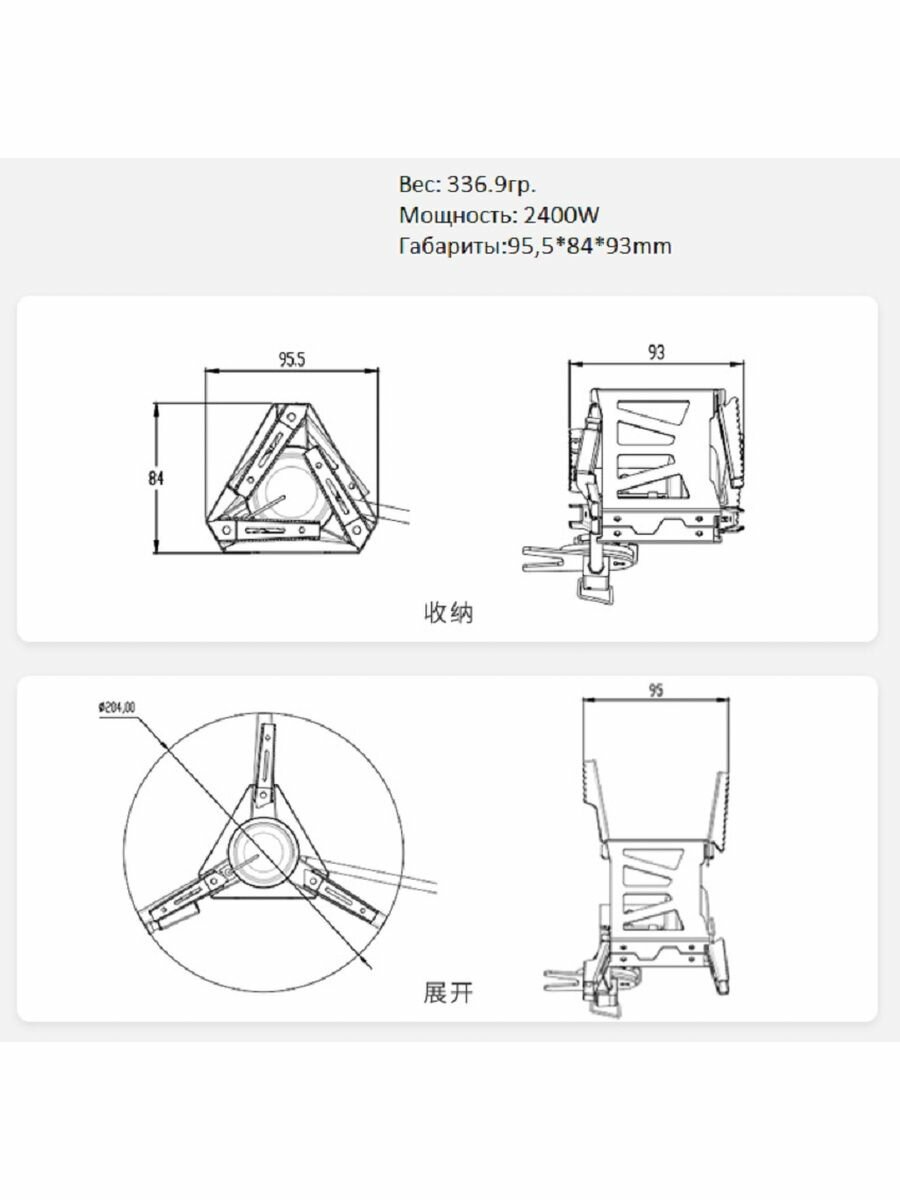 Вес: 336.9гр.
Мощность: 2400W
Габариты:95,5*84*93mm

95.5

84

93

收纳

ø204,00

95

展开