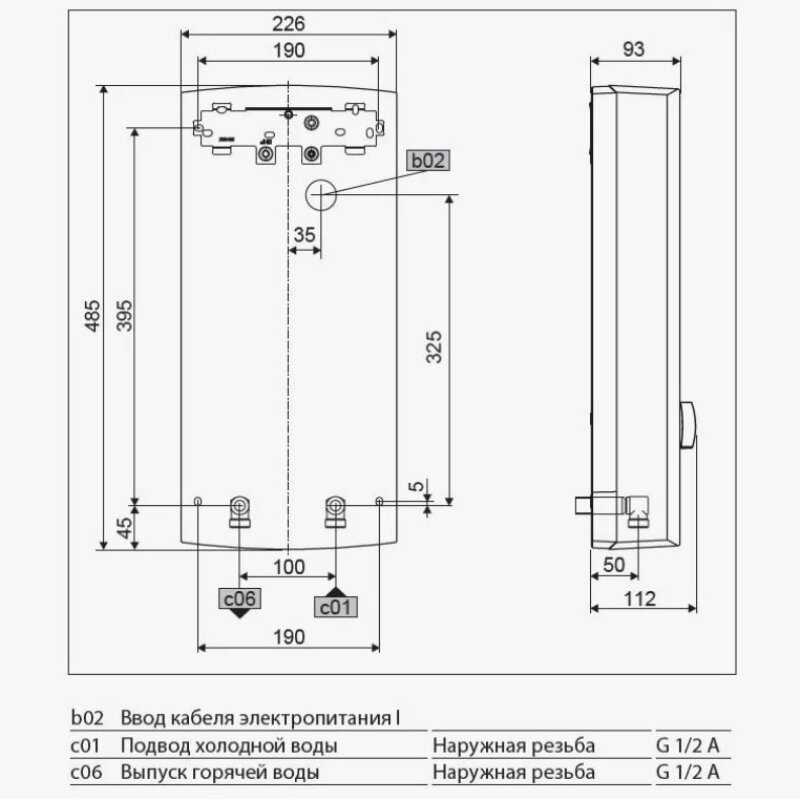 226
190
93
b02
35
485
395
325
5
45
100
c06
c01
190
50
112

| b02 | Ввод кабеля электропитания I | | |
|---|---|---|---|
| c01 | Подвод холодной воды | Наружная резьба | G 1/2 A |
| c06 | Выпуск горячей воды | Наружная резьба | G 1/2 A |