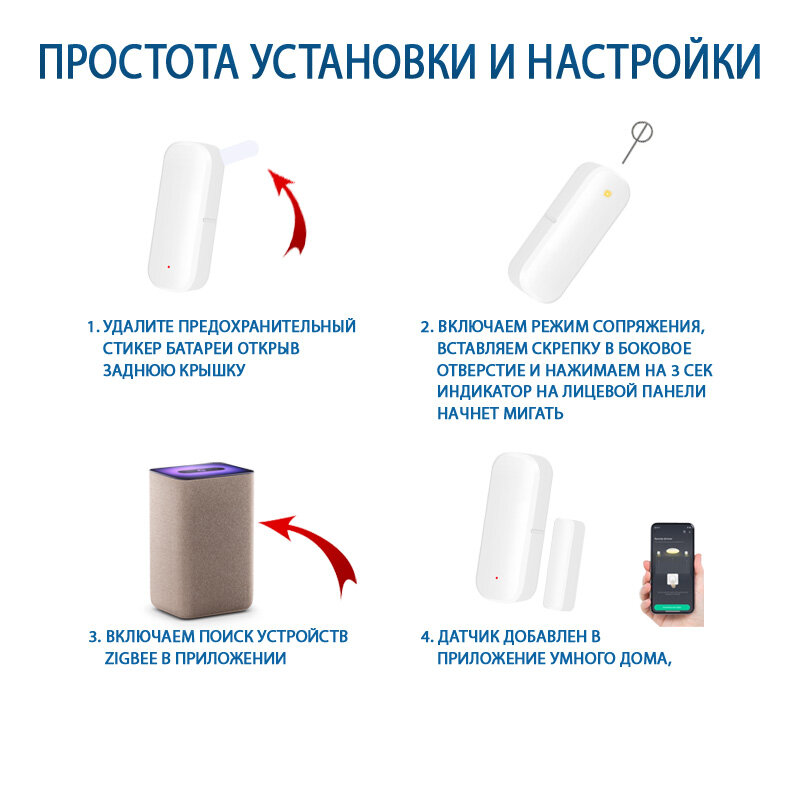 ПРОСТОТА УСТАНОВКИ И НАСТРОЙКИ

1. УДАЛИТЕ ПРЕДОХРАНИТЕЛЬНЫЙ СТИКЕР БАТАРЕИ ОТКРЫВ ЗАДНЮЮ КРЫШКУ

2. ВКЛЮЧАЕМ РЕЖИМ СОПРЯЖЕНИЯ, ВСТАВЛЯЕМ СКРЕПКУ В БОКОВОЕ ОТВЕРСТИЕ И НАЖИМАЕМ НА 3 СЕК ИНДИКАТОР НА ЛИЦЕВОЙ ПАНЕЛИ НАЧНЕТ МИГАТЬ

3. ВКЛЮЧАЕМ ПОИСК УСТРОЙСТВ ZIGBEE В ПРИЛОЖЕНИИ

4. ДАТЧИК ДОБАВЛЕН В ПРИЛОЖЕНИЕ УМНОГО ДОМА,