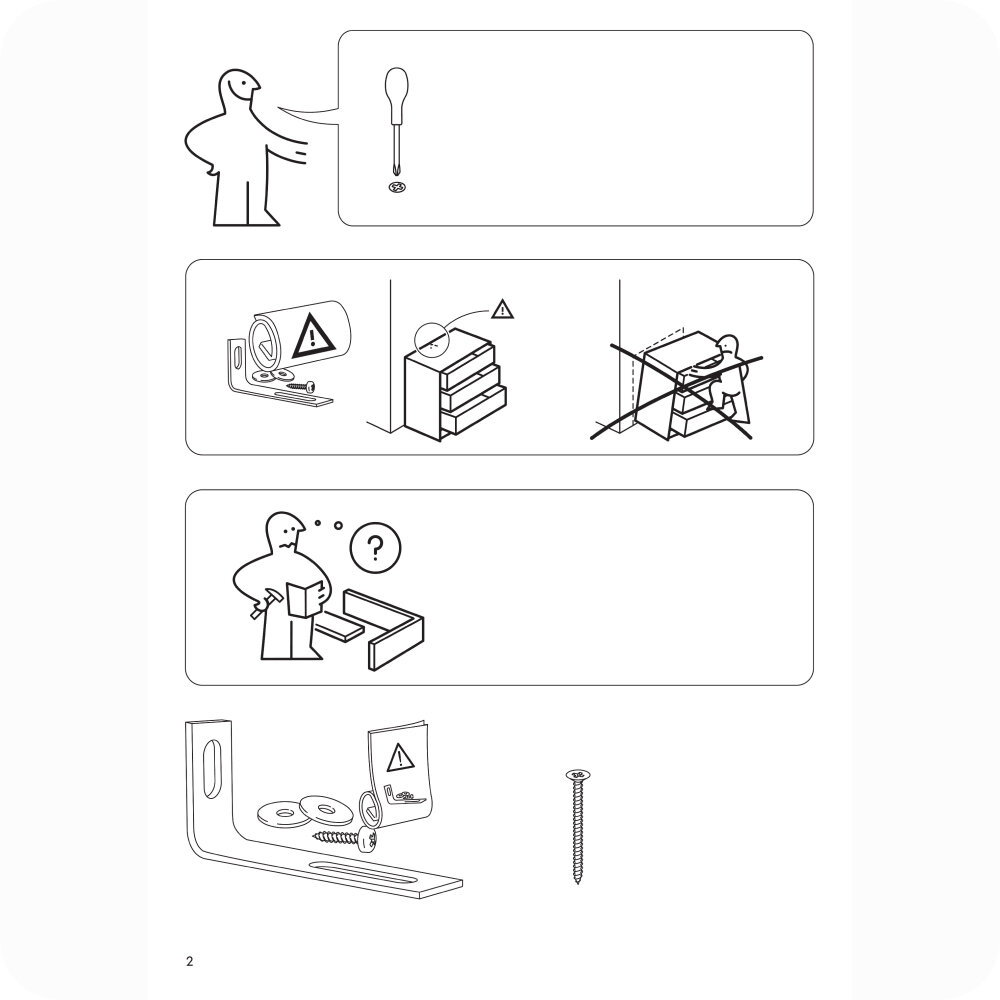 ?

2