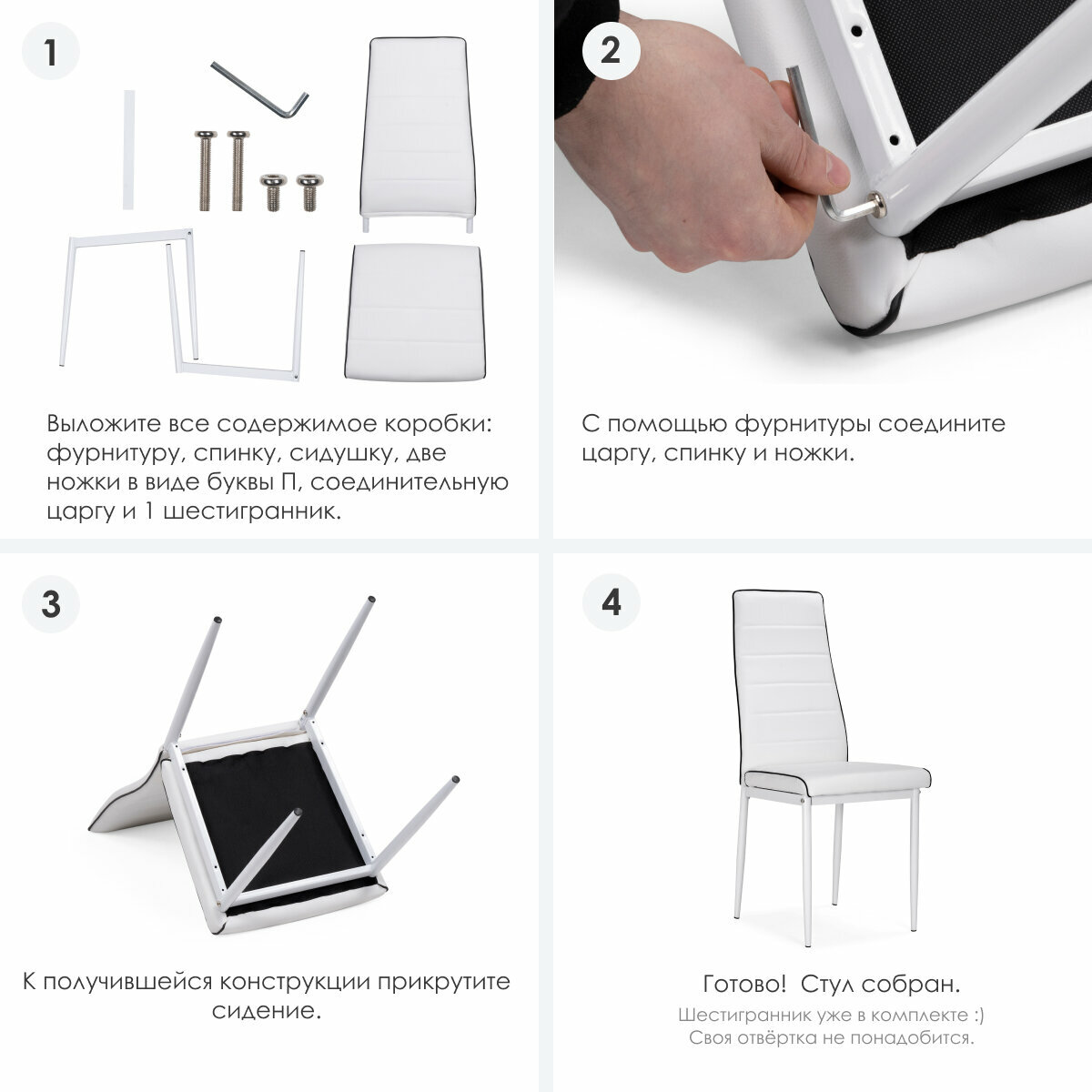 1

Выложите все содержимое коробки: фурнитуру, спинку, сидушку, две ножки в виде буквы П, соединительную царгу и 1 шестигранник.

2

С помощью фурнитуры соедините царгу, спинку и ножки.

3

К получившейся конструкции прикрутите сидение.

4

Готово! Стул собран.
Шестигранник уже в комплекте :)
Своя отвёртка не понадобится.