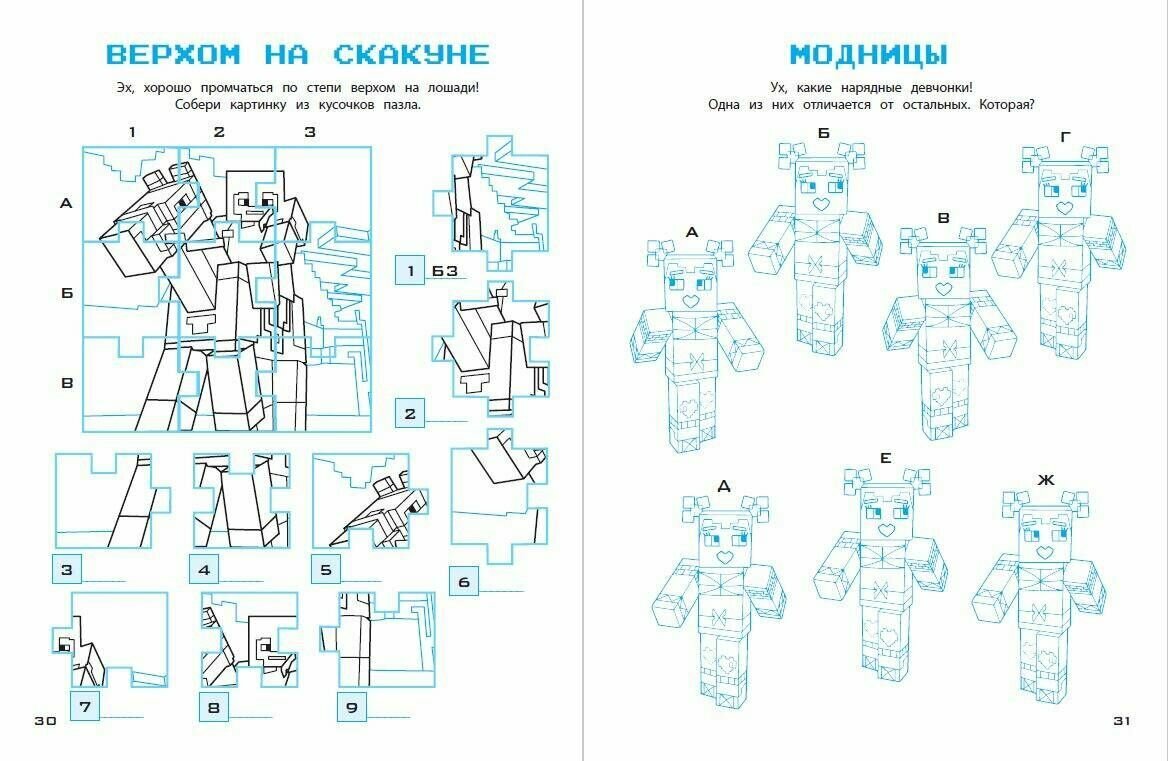 ВЕРХОМ НА СКАКУНЕ

Эх, хорошо промчаться по степи верхом на лошади! Собери картинку из кусочков пазла.

1 2 3

А

Б

В

1 Б3

2

3

4

5

6

7

8

9

30

МОДНИЦЫ

Ух, какие нарядные девчонки! Одна из них отличается от остальных. Которая?

А

Б

В

Г

Д

Е

Ж

31