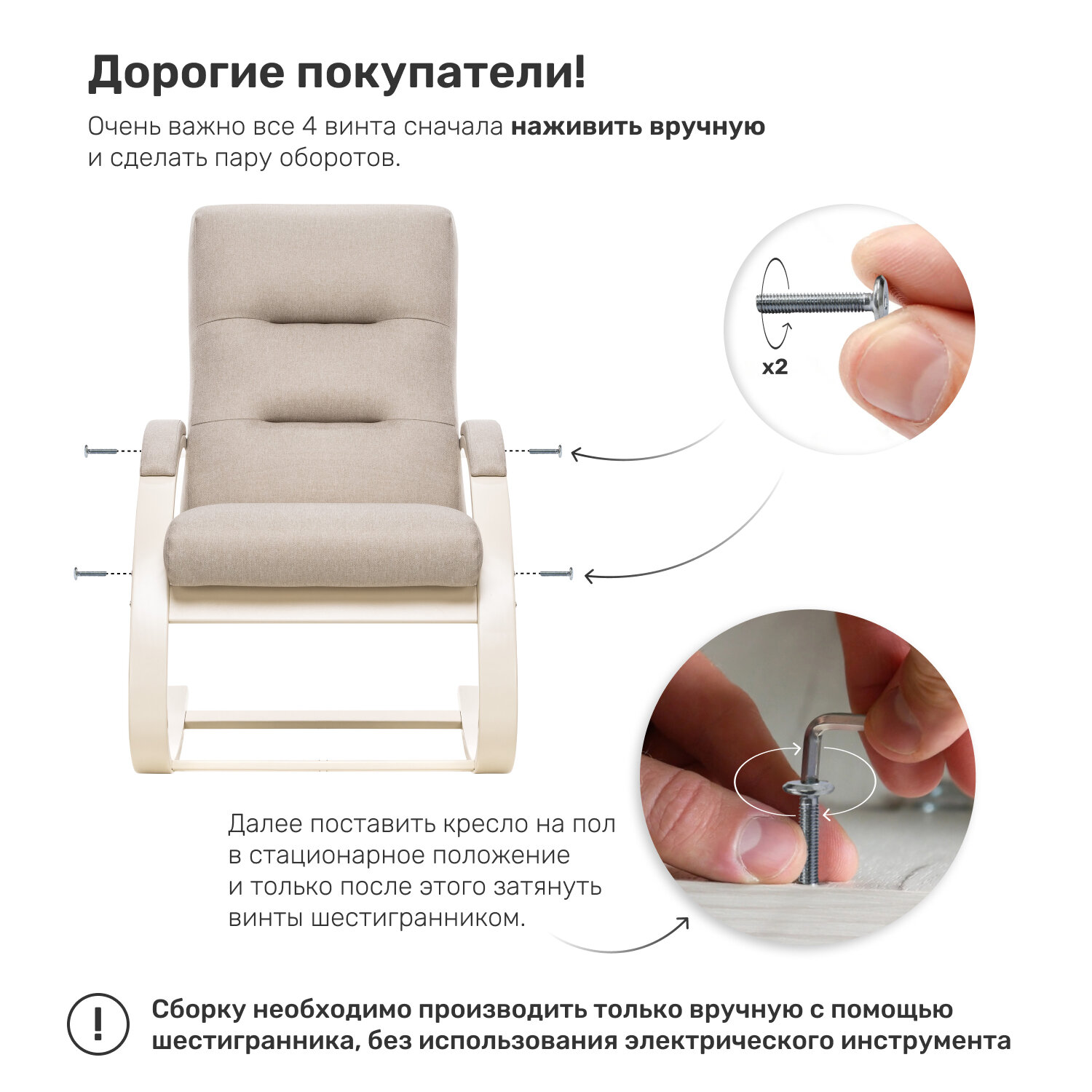 Дорогие покупатели!

Очень важно все 4 винта сначала наживить вручную и сделать пару оборотов.

x2

Далее поставить кресло на пол в стационарное положение и только после этого затянуть винты шестигранником.

!

Сборку необходимо производить только вручную с помощью шестигранника, без использования электрического инструмента