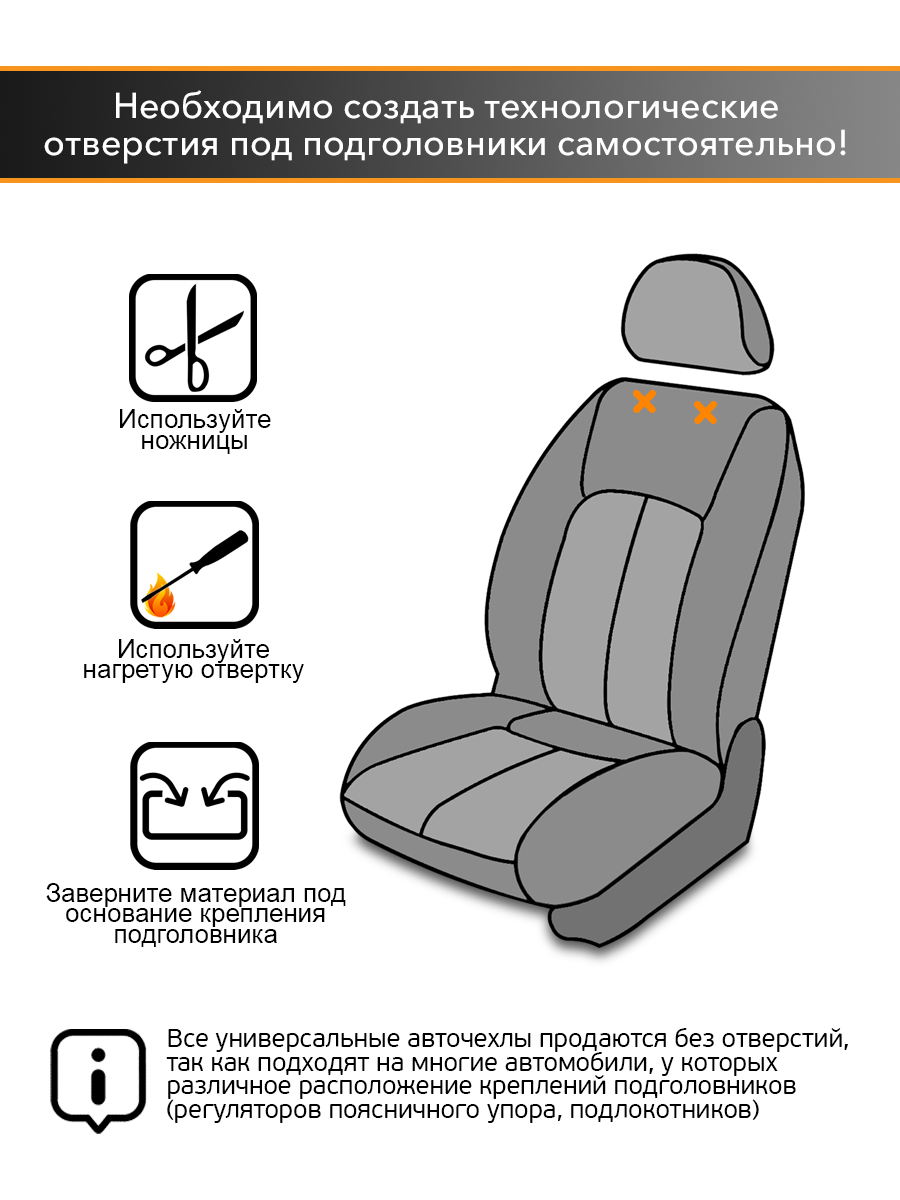 Необходимо создать технологические отверстия под подголовники самостоятельно!

Используйте ножницы

Используйте нагретую отвертку

Заверните материал под основание крепления подголовника

Все универсальные авточехлы продаются без отверстий, так как подходят на многие автомобили, у которых различное расположение креплений подголовников (регуляторов поясничного упора, подлокотников)