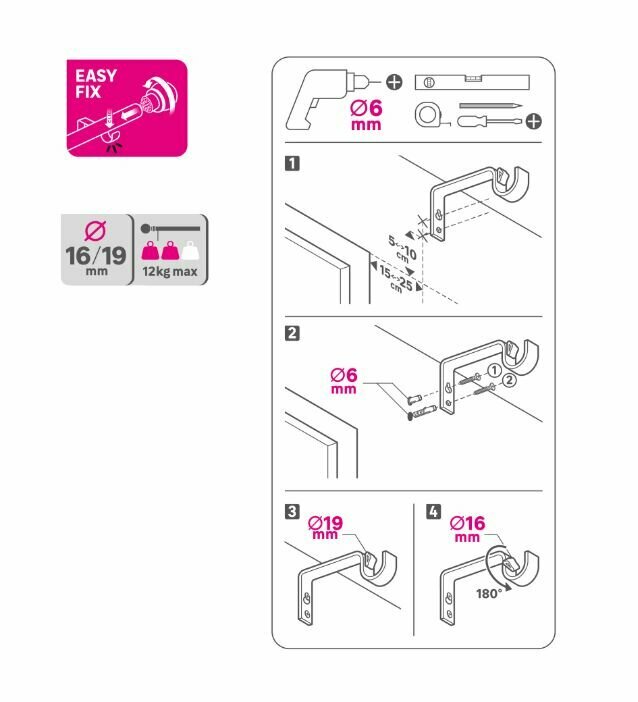 EASY FIX

Ø
16/19
mm

12kg max

Ø6
mm

1

5↔10
cm

15↔25
cm

2

Ø6
mm

①
②

3

Ø19
mm

4

Ø16
mm

180°