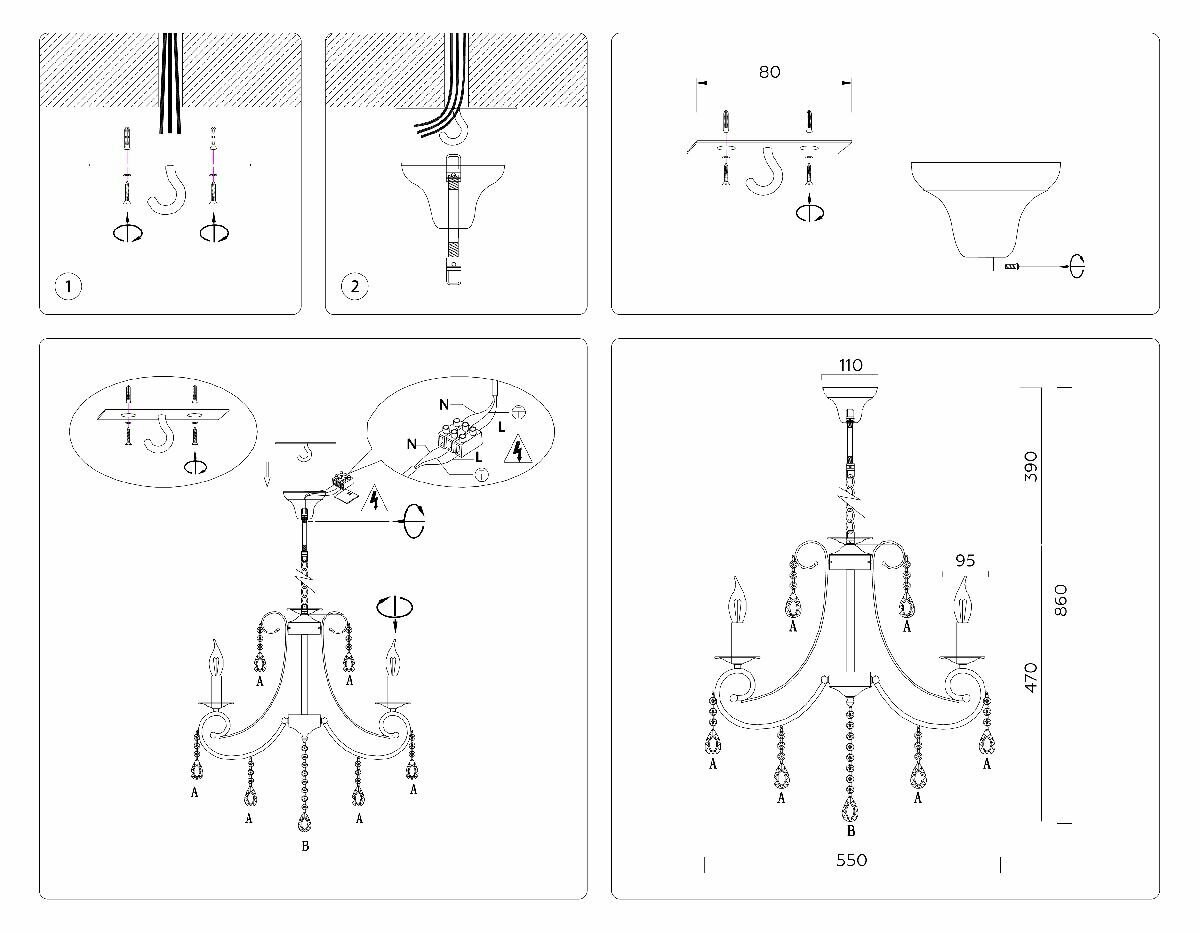 1

2

80

N
L
N
L

A
A
A
A
A
A
B

110
390
95
860
470
A
A
A
A
A
A
B
550