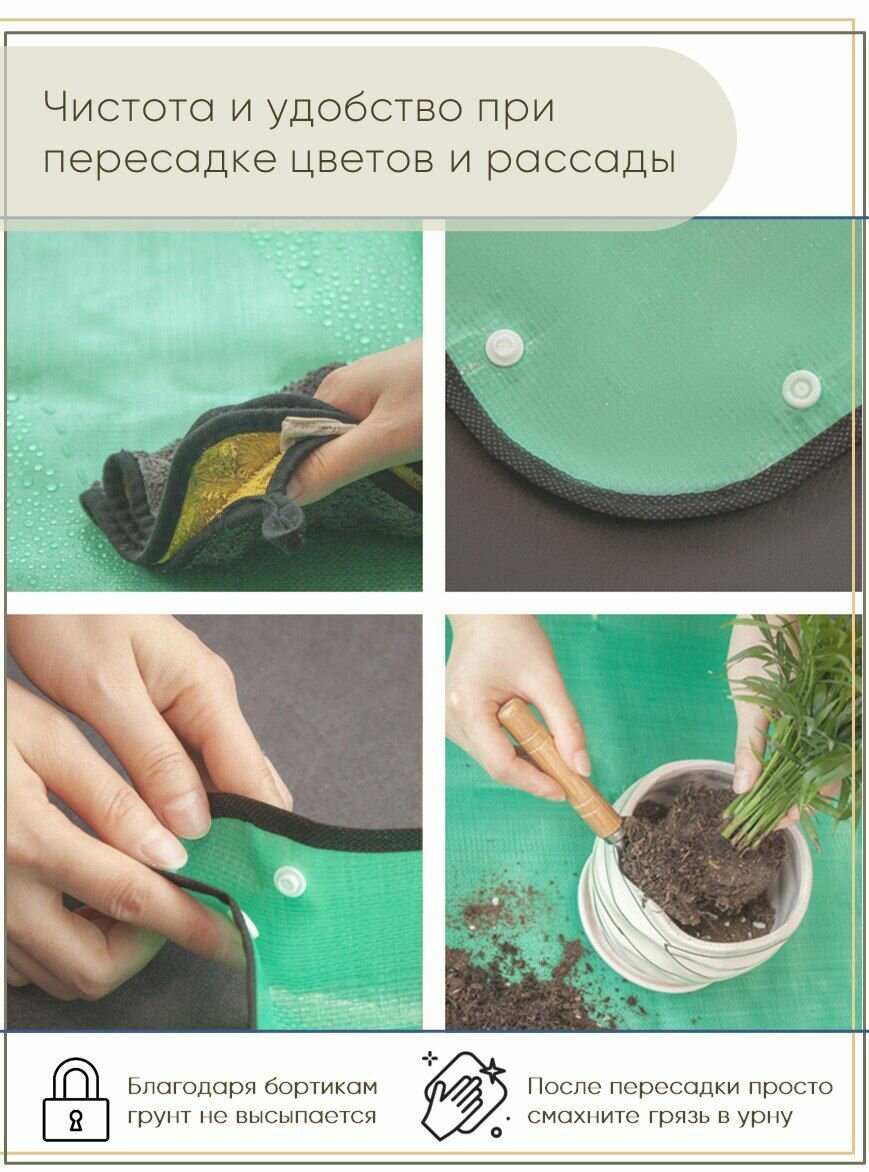 Чистота и удобство при пересадке цветов и рассады

Благодаря бортикам грунт не высыпается

После пересадки просто смахните грязь в урну