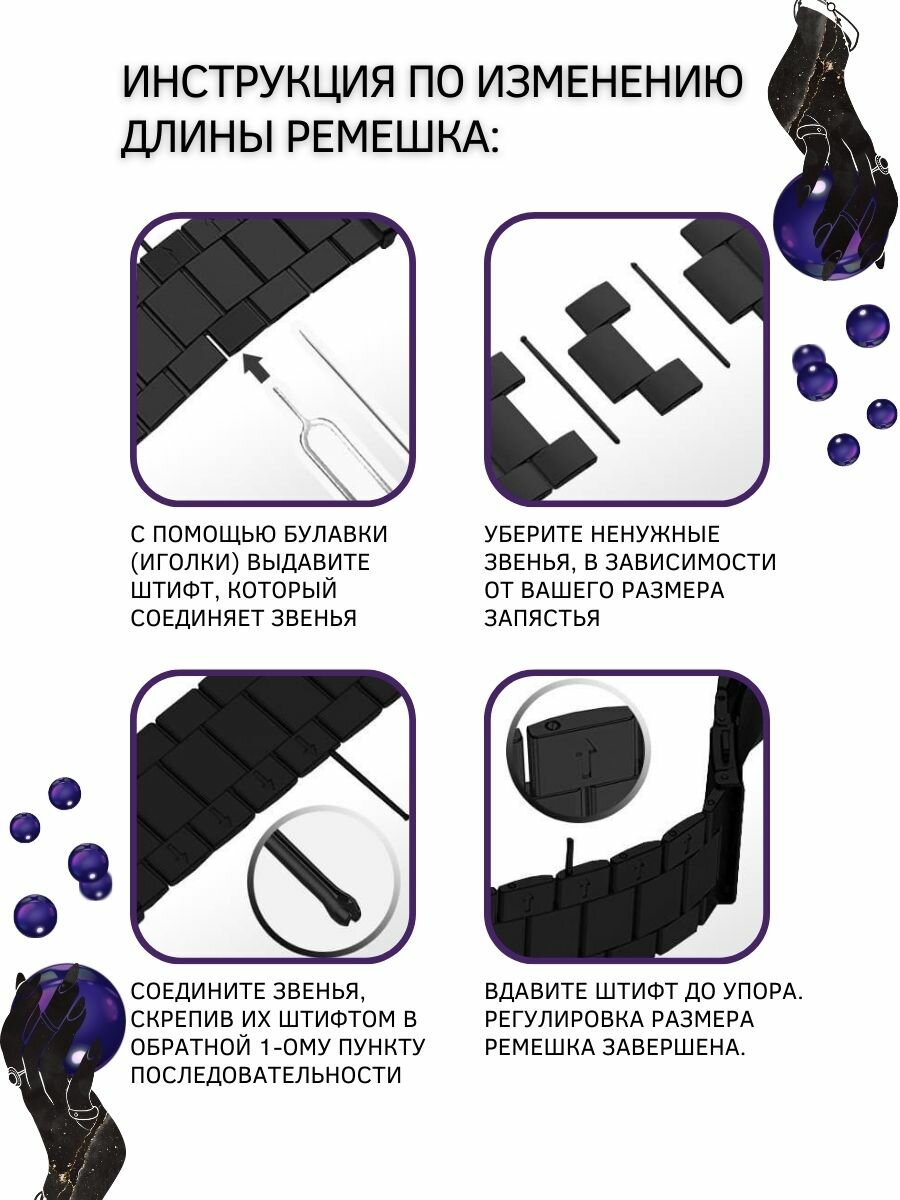 ИНСТРУКЦИЯ ПО ИЗМЕНЕНИЮ ДЛИНЫ РЕМЕШКА:

С ПОМОЩЬЮ БУЛАВКИ (ИГОЛКИ) ВЫДАВИТЕ ШТИФТ, КОТОРЫЙ СОЕДИНЯЕТ ЗВЕНЬЯ

УБЕРИТЕ НЕНУЖНЫЕ ЗВЕНЬЯ, В ЗАВИСИМОСТИ ОТ ВАШЕГО РАЗМЕРА ЗАПЯСТЬЯ

СОЕДИНИТЕ ЗВЕНЬЯ, СКРЕПИВ ИХ ШТИФТОМ В ОБРАТНОЙ 1-ОМУ ПУНКТУ ПОСЛЕДОВАТЕЛЬНОСТИ

ВДАВИТЕ ШТИФТ ДО УПОРА. РЕГУЛИРОВКА РАЗМЕРА РЕМЕШКА ЗАВЕРШЕНА.