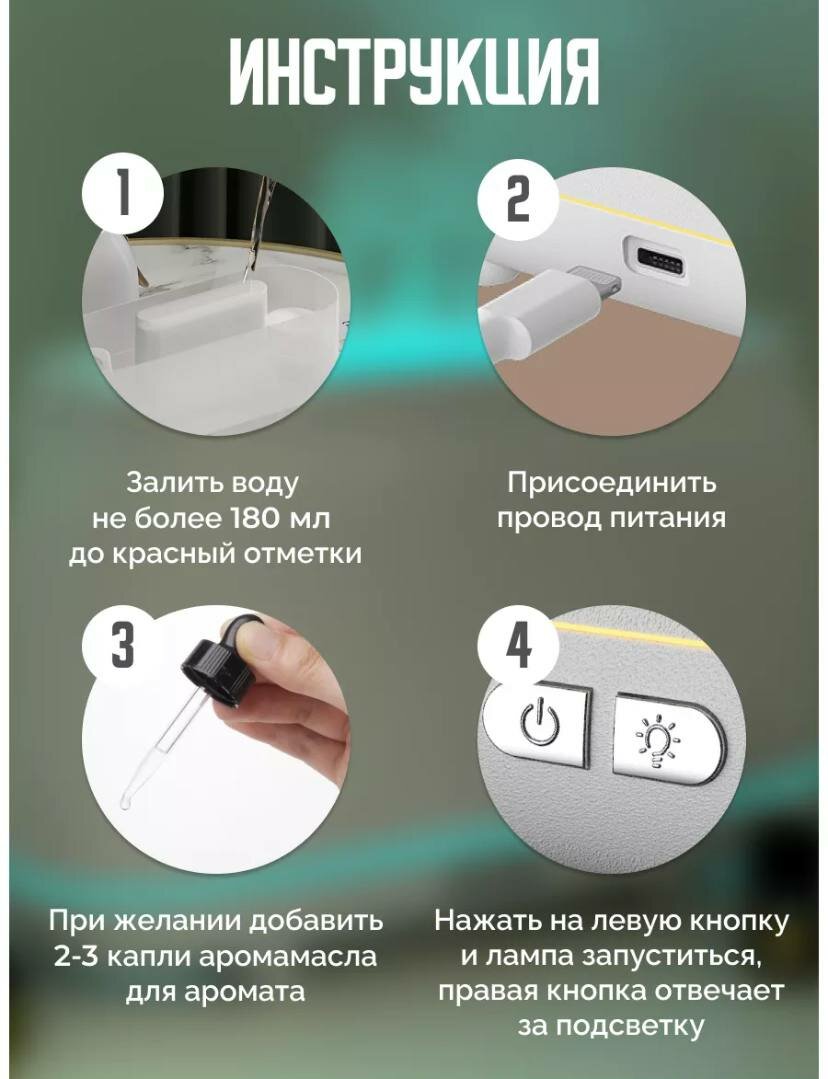 ИНСТРУКЦИЯ

1

Залить воду не более 180 мл до красный отметки

2

Присоединить провод питания

3

При желании добавить 2-3 капли аромамасла для аромата

4

Нажать на левую кнопку и лампа запуститься, правая кнопка отвечает за подсветку