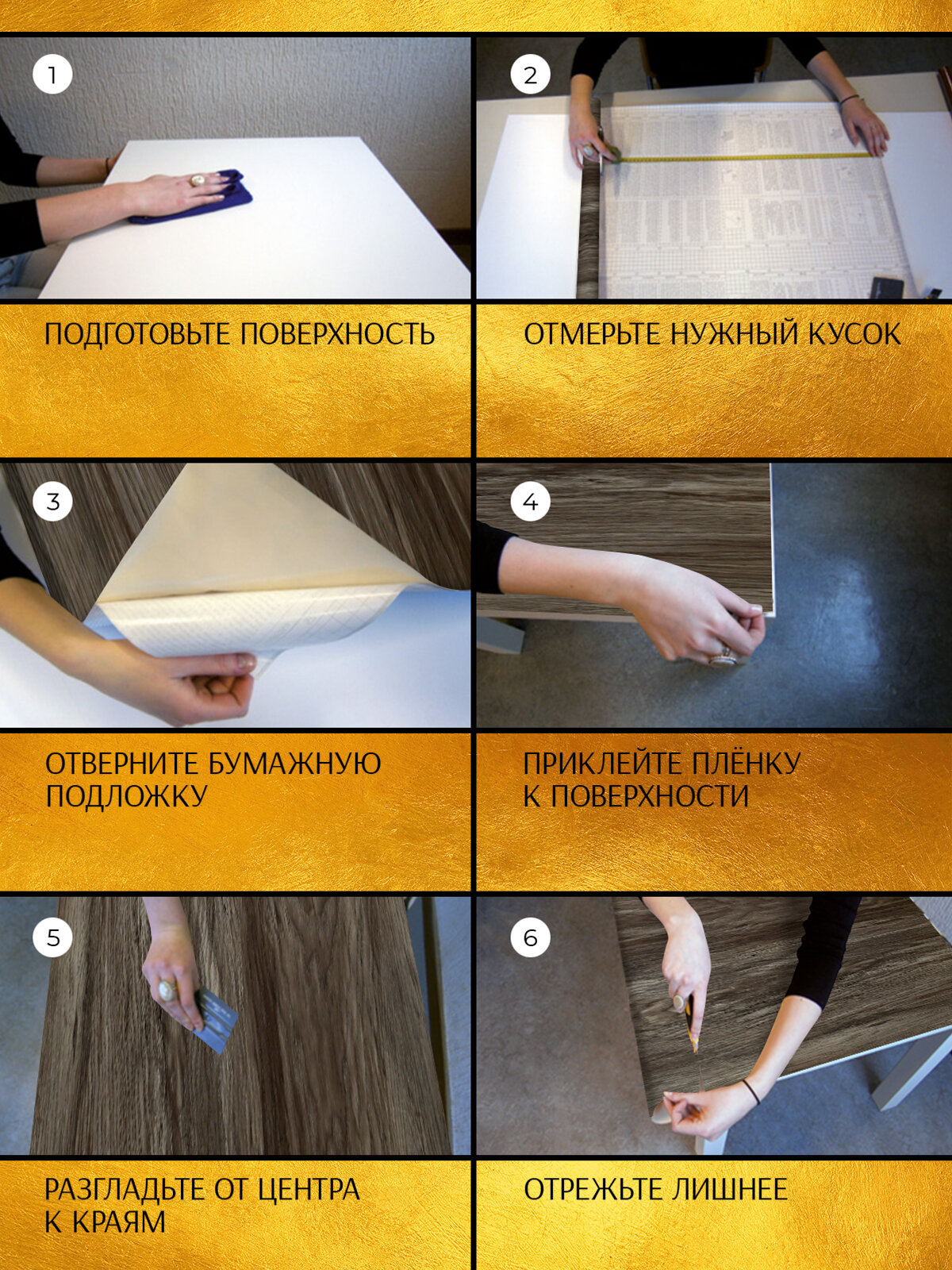 1

ПОДГОТОВЬТЕ ПОВЕРХНОСТЬ

2

ОТМЕРЬТЕ НУЖНЫЙ КУСОК

3

ОТВЕРНИТЕ БУМАЖНУЮ ПОДЛОЖКУ

4

ПРИКЛЕЙТЕ ПЛЁНКУ К ПОВЕРХНОСТИ

5

РАЗГЛАДЬТЕ ОТ ЦЕНТРА К КРАЯМ

6

ОТРЕЖЬТЕ ЛИШНЕЕ