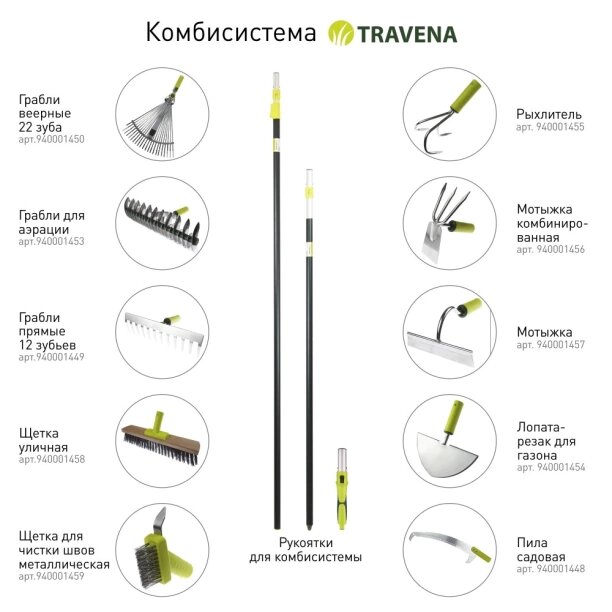 Комбисистема TRAVENA

Грабли веерные 22 зуба
арт.940001450

Грабли для аэрации
арт.940001453

Грабли прямые 12 зубьев
арт.940001449

Щетка уличная
арт.940001458

Щетка для чистки швов металлическая
арт.940001459

Рукоятки для комбисистемы

Рыхлитель
арт. 940001455

Мотыжка комбинированная
арт. 940001456

Мотыжка
арт. 940001457

Лопата-резак для газона
арт. 940001454

Пила садовая
арт. 940001448