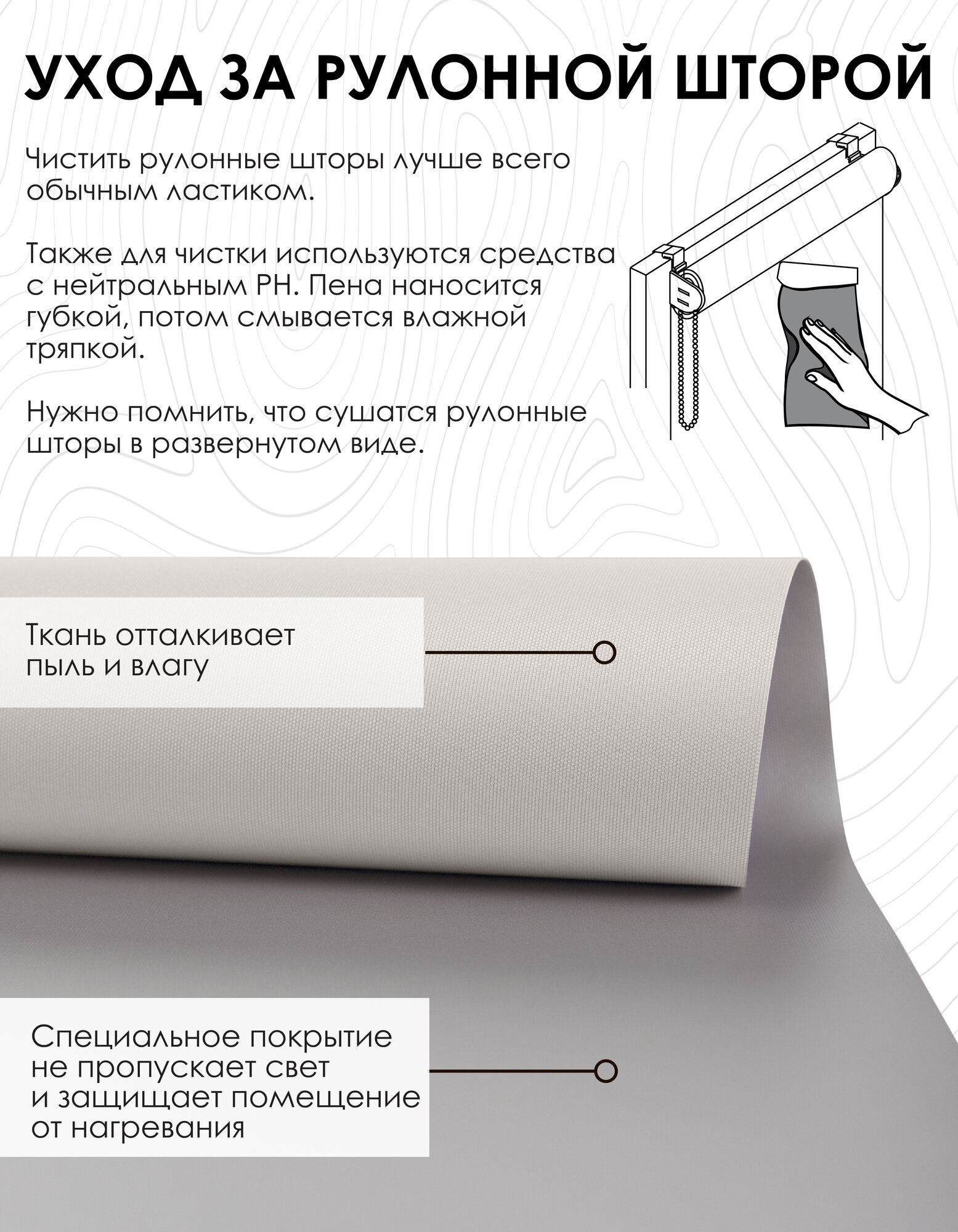 УХОД ЗА РУЛОННОЙ ШТОРОЙ

Чистить рулонные шторы лучше всего обычным ластиком.

Также для чистки используются средства с нейтральным PH. Пена наносится губкой, потом смывается влажной тряпкой.

Нужно помнить, что сушатся рулонные шторы в развернутом виде.

Ткань отталкивает пыль и влагу

Специальное покрытие не пропускает свет и защищает помещение от нагревания