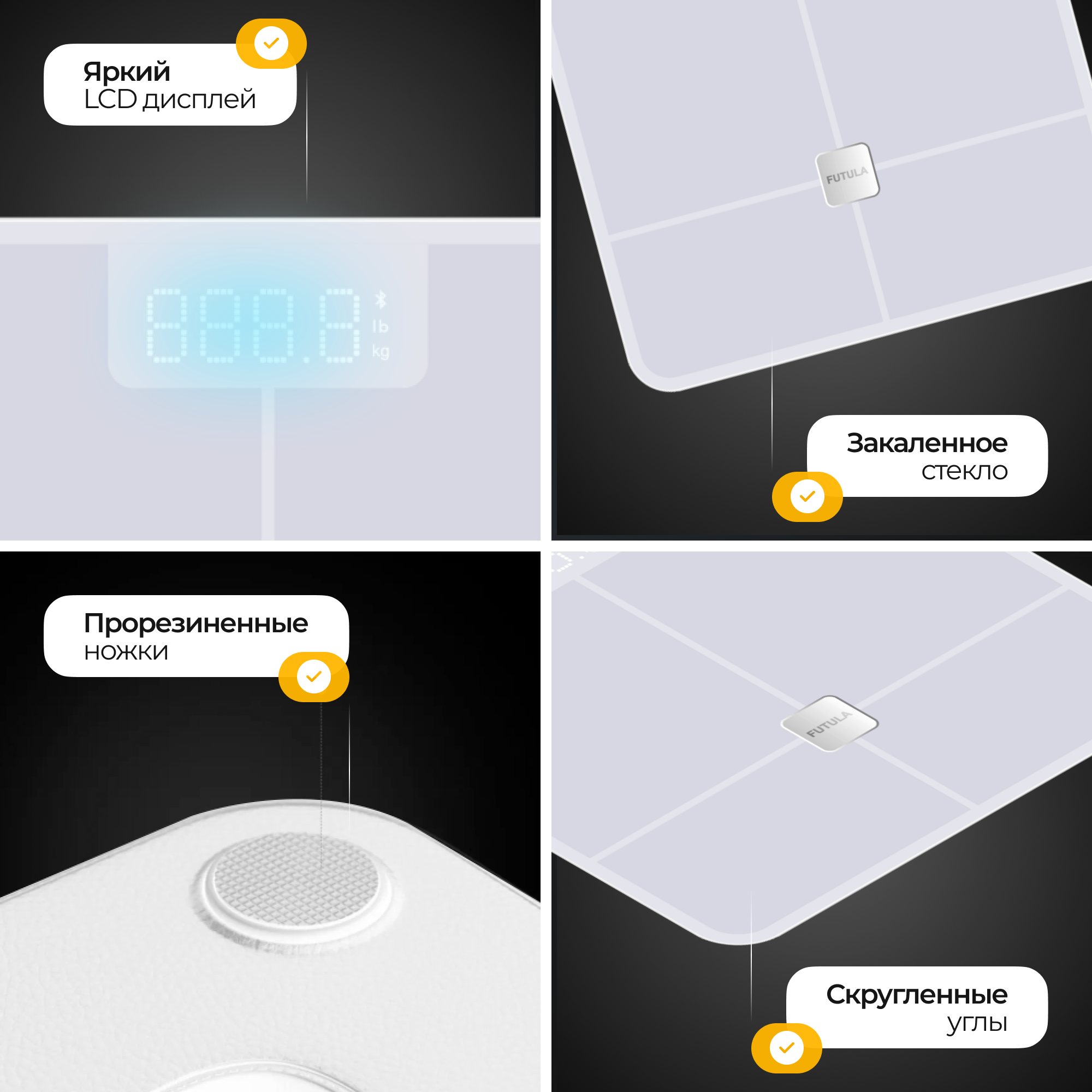 Яркий
LCD дисплей

888.8
lb
kg

FUTULA

Закаленное
стекло

Прорезиненные
ножки

FUTULA

Скругленные
углы