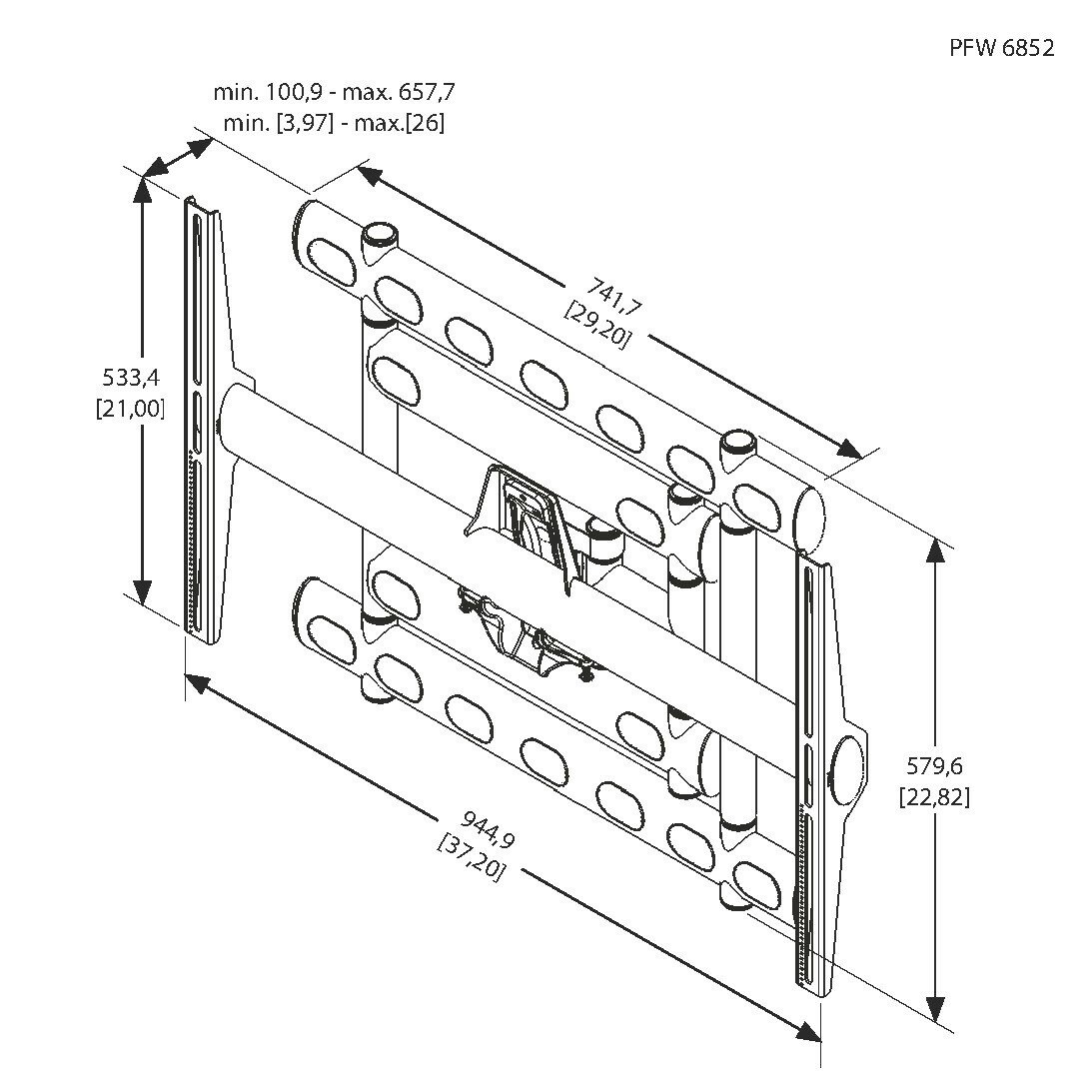 PFW 6852

min. 100,9 - max. 657,7
min. [3,97] - max.[26]

741,7
[29,20]

533,4
[21,00]

579,6
[22,82]

944,9
[37,20]