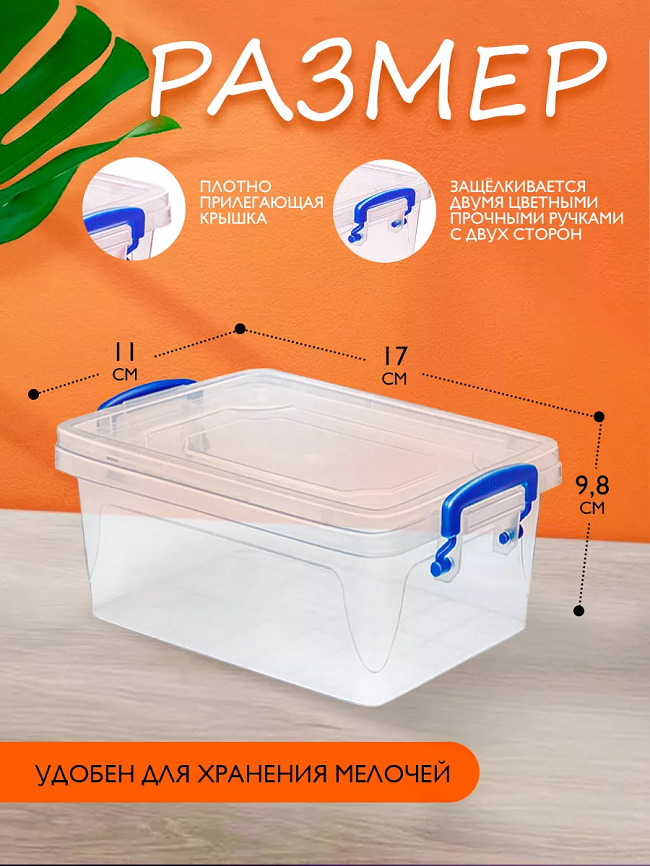 РАЗМЕР

ПЛОТНО ПРИЛЕГАЮЩАЯ КРЫШКА

ЗАЩЁЛКИВАЕТСЯ ДВУМЯ ЦВЕТНЫМИ ПРОЧНЫМИ РУЧКАМИ С ДВУХ СТОРОН

11 СМ

17 СМ

9,8 СМ

УДОБЕН ДЛЯ ХРАНЕНИЯ МЕЛОЧЕЙ