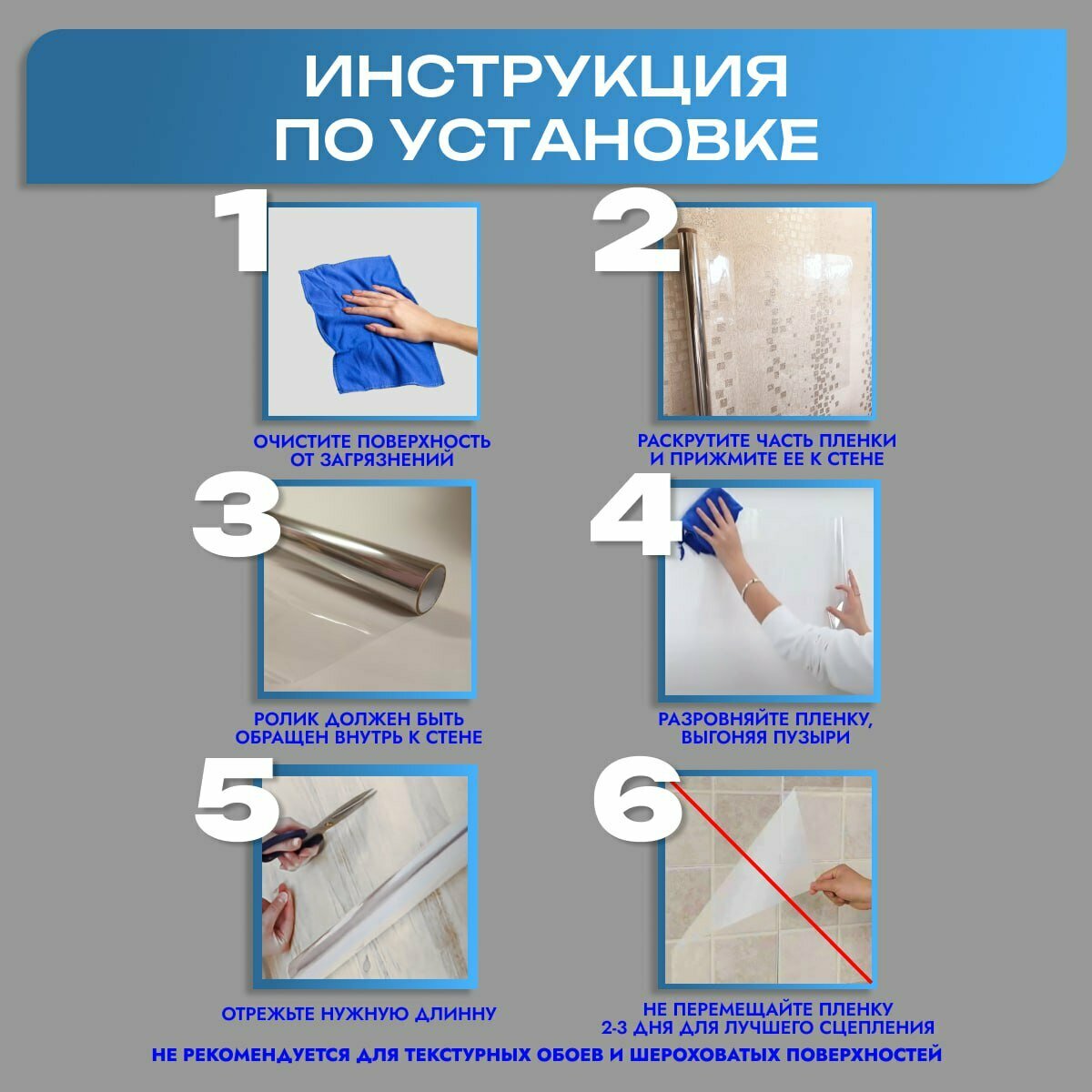 ИНСТРУКЦИЯ ПО УСТАНОВКЕ

1

ОЧИСТИТЕ ПОВЕРХНОСТЬ ОТ ЗАГРЯЗНЕНИЙ

2

РАСКРУТИТЕ ЧАСТЬ ПЛЕНКИ И ПРИЖМИТЕ ЕЕ К СТЕНЕ

3

РОЛИК ДОЛЖЕН БЫТЬ ОБРАЩЕН ВНУТРЬ К СТЕНЕ

4

РАЗРОВНЯЙТЕ ПЛЕНКУ, ВЫГОНЯЯ ПУЗЫРИ

5

ОТРЕЖЬТЕ НУЖНУЮ ДЛИННУ

6

НЕ ПЕРЕМЕЩАЙТЕ ПЛЕНКУ 2-3 ДНЯ ДЛЯ ЛУЧШЕГО СЦЕПЛЕНИЯ

НЕ РЕКОМЕНДУЕТСЯ ДЛЯ ТЕКСТУРНЫХ ОБОЕВ И ШЕРОХОВАТЫХ ПОВЕРХНОСТЕЙ