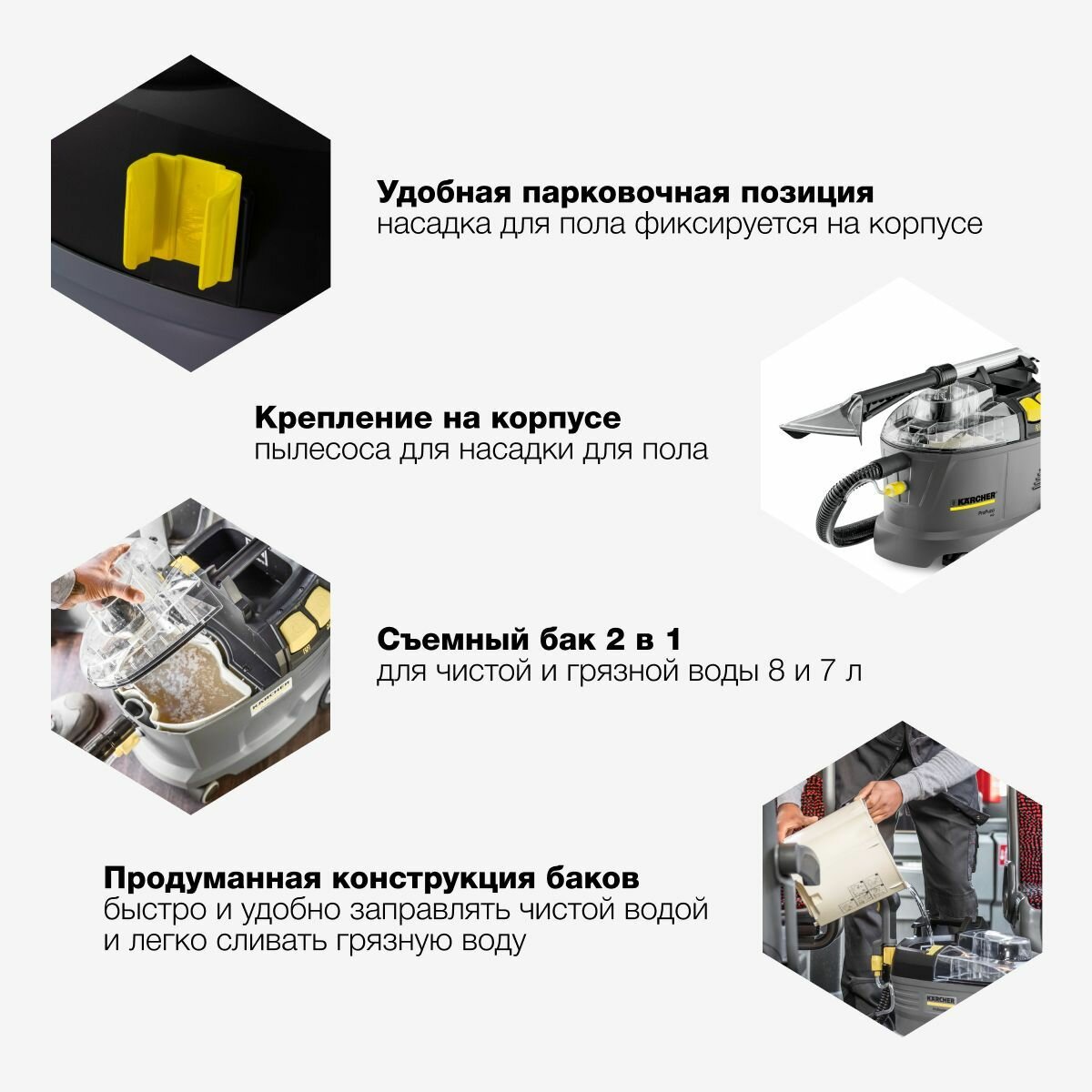 Удобная парковочная позиция
насадка для пола фиксируется на корпусе

Крепление на корпусе
пылесоса для насадки для пола

KÄRCHER

Съемный бак 2 в 1
для чистой и грязной воды 8 и 7 л

KÄRCHER

Продуманная конструкция баков
быстро и удобно заправлять чистой водой и легко сливать грязную воду

KÄRCHER