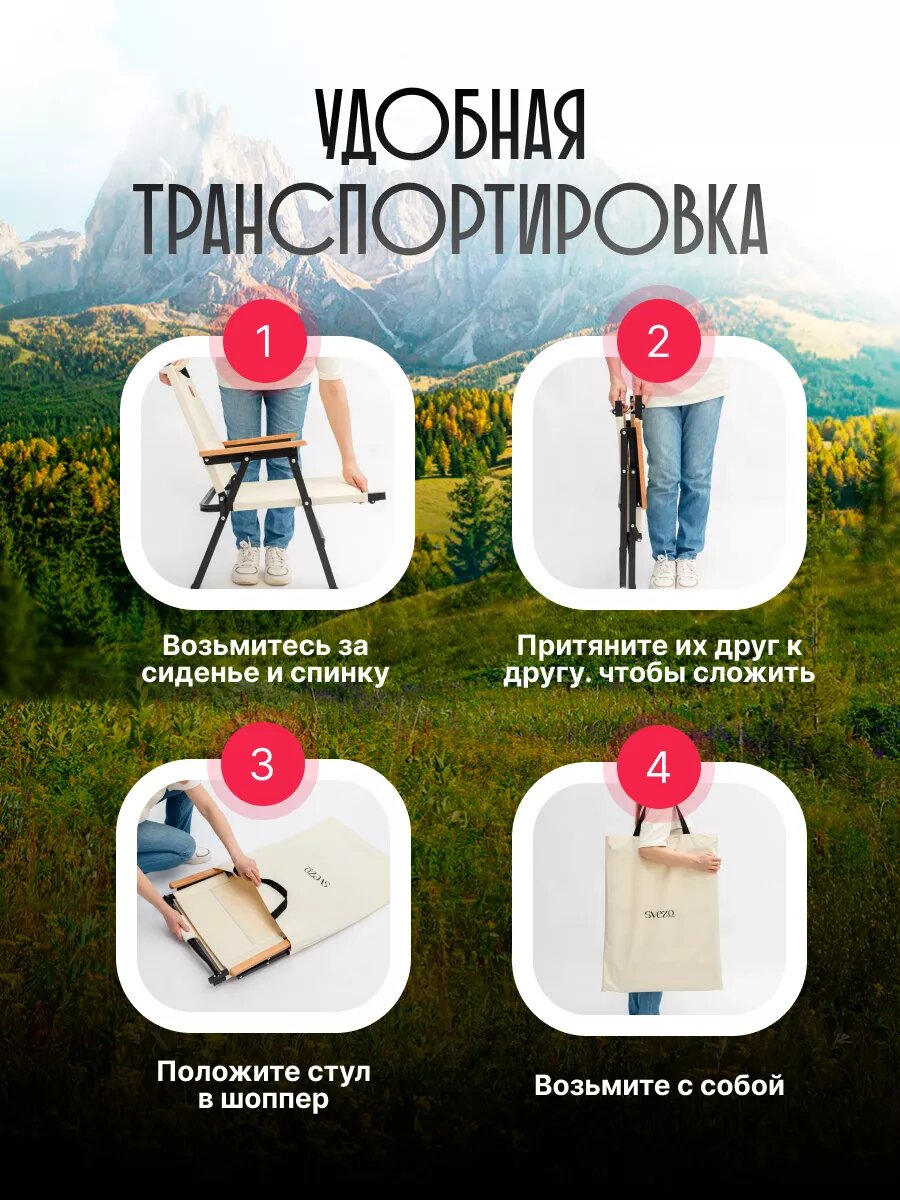 УДОБНАЯ ТРАНСПОРТИРОВКА

1

Возьмитесь за сиденье и спинку

2

Притяните их друг к другу. чтобы сложить

3

svezo

Положите стул в шоппер

4

svezo

Возьмите с собой