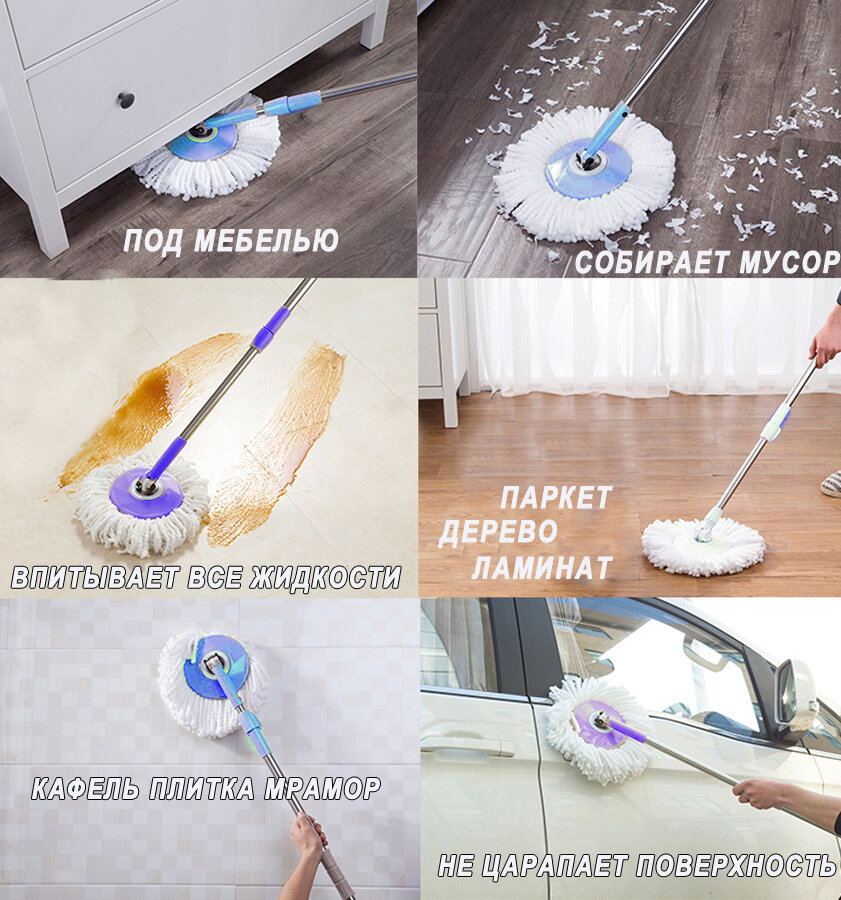 ПОД МЕБЕЛЬЮ

СОБИРАЕТ МУСОР

ВПИТЫВАЕТ ВСЕ ЖИДКОСТИ

ПАРКЕТ
ДЕРЕВО
ЛАМИНАТ

КАФЕЛЬ ПЛИТКА МРАМОР

НЕ ЦАРАПАЕТ ПОВЕРХНОСТЬ