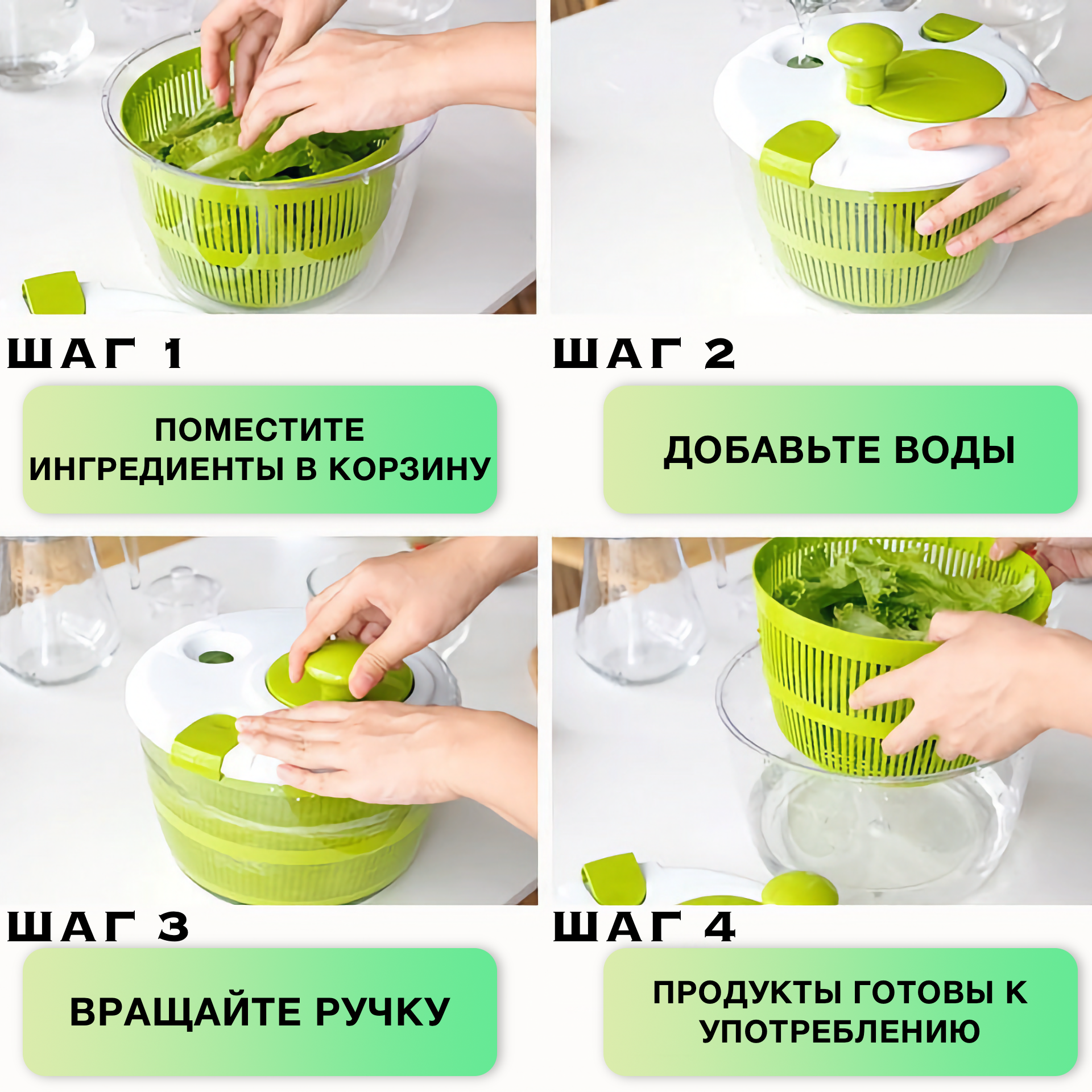 ШАГ 1

ПОМЕСТИТЕ ИНГРЕДИЕНТЫ В КОРЗИНУ

ШАГ 2

ДОБАВЬТЕ ВОДЫ

ШАГ 3

ВРАЩАЙТЕ РУЧКУ

ШАГ 4

ПРОДУКТЫ ГОТОВЫ К УПОТРЕБЛЕНИЮ