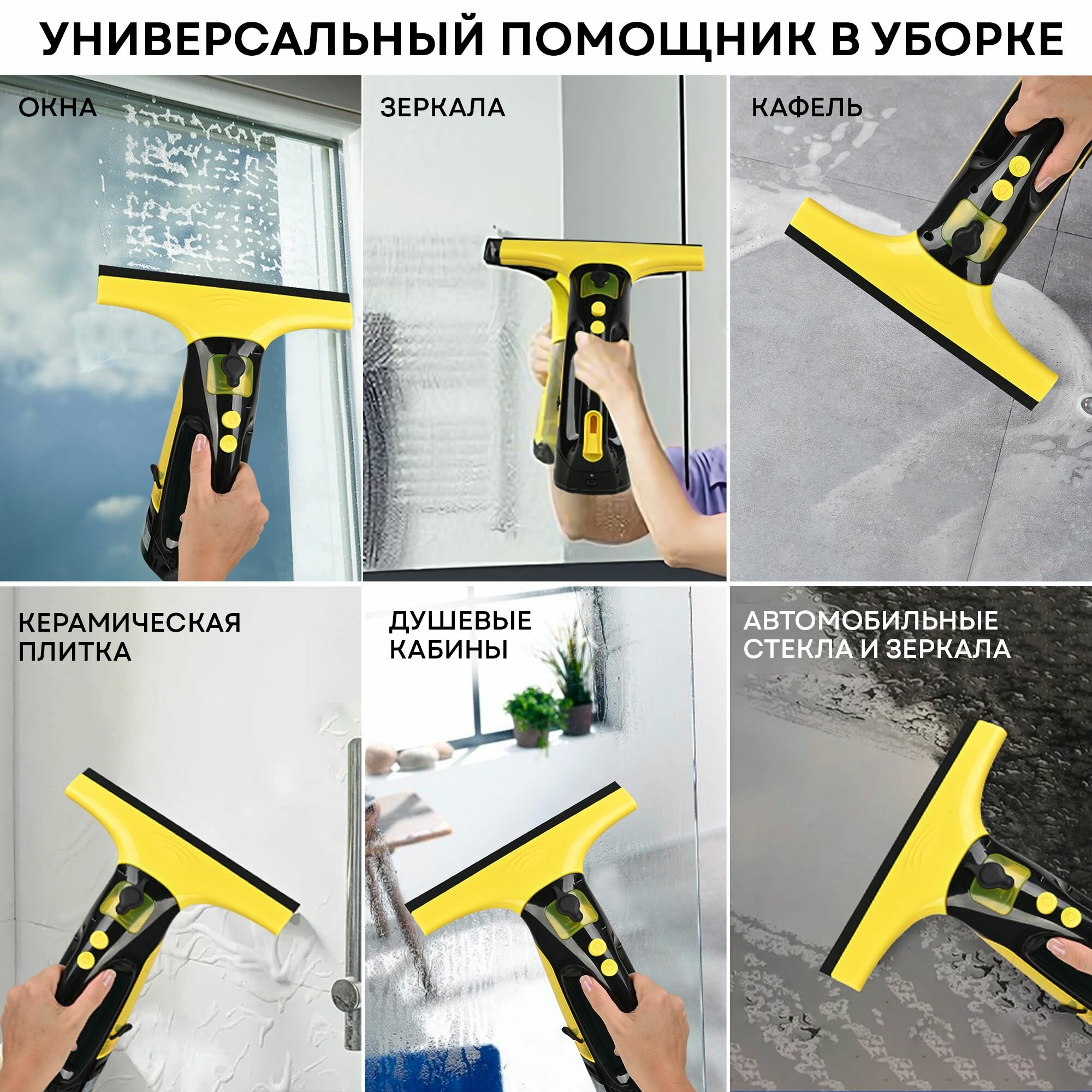 УНИВЕРСАЛЬНЫЙ ПОМОЩНИК В УБОРКЕ

ОКНА

ЗЕРКАЛА

КАФЕЛЬ

КЕРАМИЧЕСКАЯ ПЛИТКА

ДУШЕВЫЕ КАБИНЫ

АВТОМОБИЛЬНЫЕ СТЕКЛА И ЗЕРКАЛА