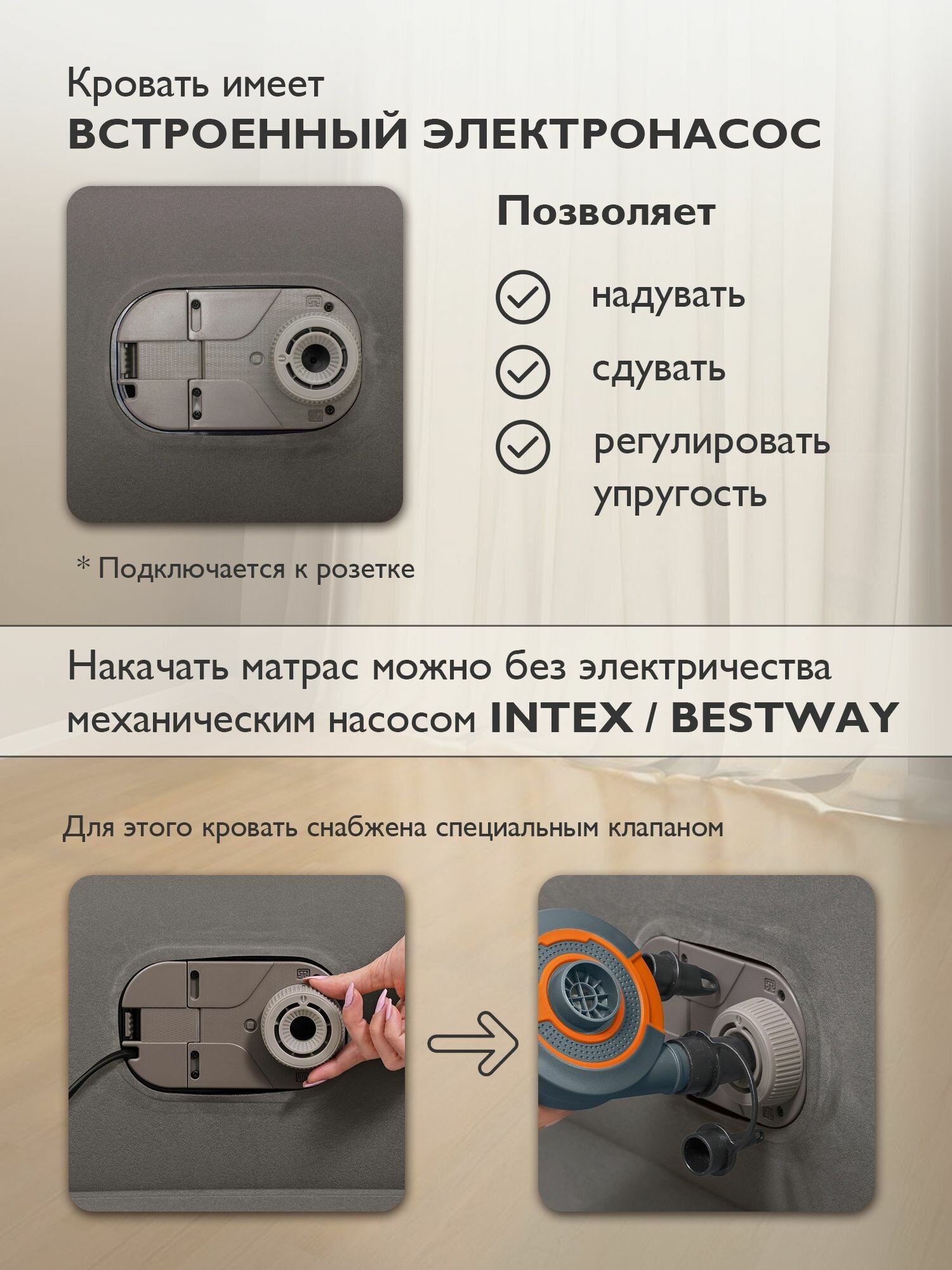 Кровать имеет
ВСТРОЕННЫЙ ЭЛЕКТРОНАСОС

Позволяет

надувать

сдувать

регулировать упругость

* Подключается к розетке

Накачать матрас можно без электричества механическим насосом INTEX / BESTWAY

Для этого кровать снабжена специальным клапаном