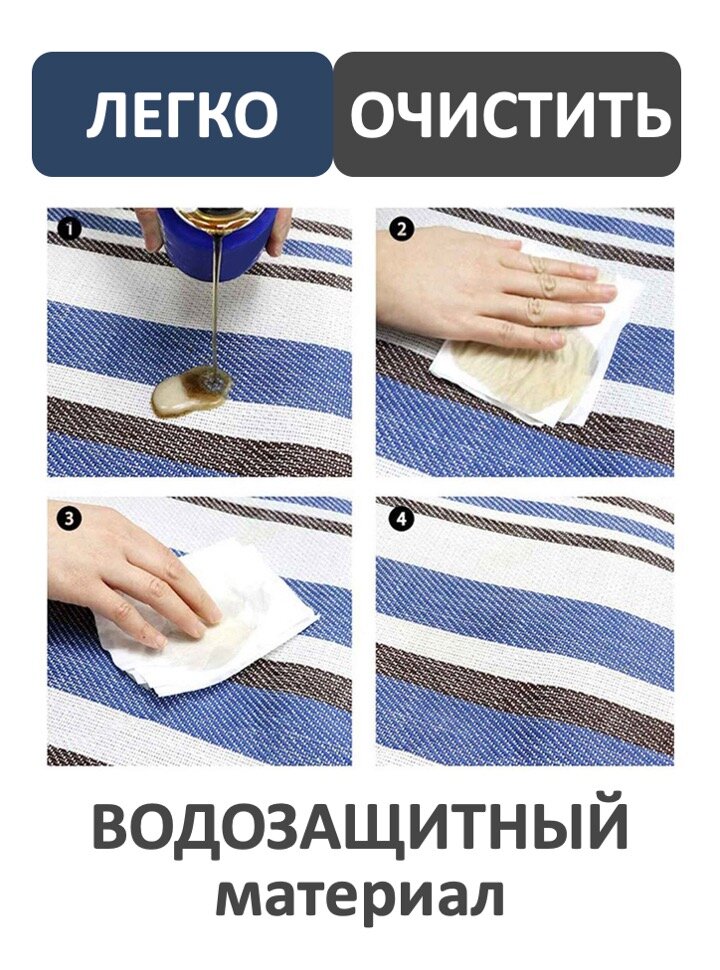 ЛЕГКО ОЧИСТИТЬ

1

2

3

4

ВОДОЗАЩИТНЫЙ
материал