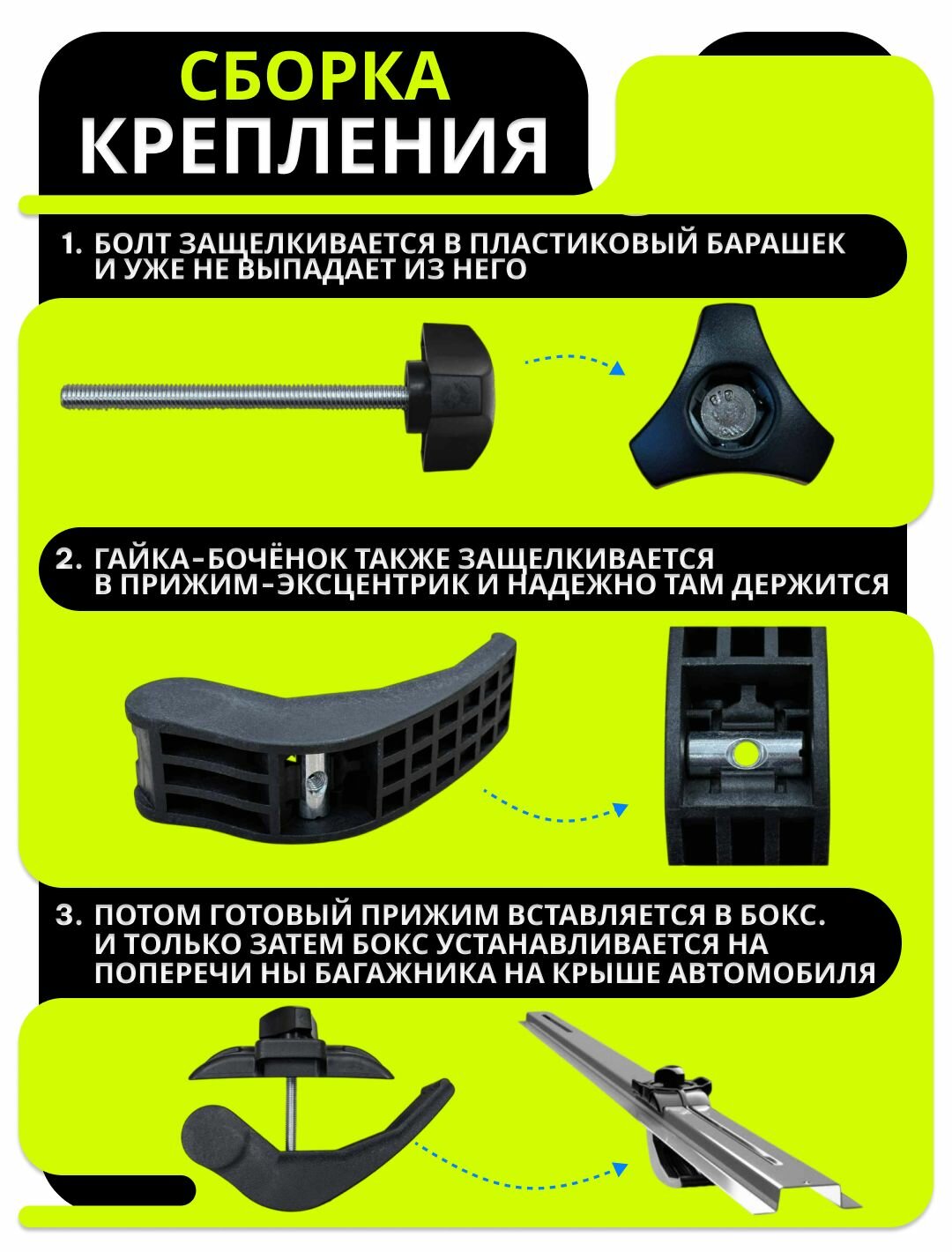 СБОРКА КРЕПЛЕНИЯ

1. БОЛТ ЗАЩЕЛКИВАЕТСЯ В ПЛАСТИКОВЫЙ БАРАШЕК И УЖЕ НЕ ВЫПАДАЕТ ИЗ НЕГО

2. ГАЙКА-БОЧЁНОК ТАКЖЕ ЗАЩЕЛКИВАЕТСЯ В ПРИЖИМ-ЭКСЦЕНТРИК И НАДЕЖНО ТАМ ДЕРЖИТСЯ

3. ПОТОМ ГОТОВЫЙ ПРИЖИМ ВСТАВЛЯЕТСЯ В БОКС. И ТОЛЬКО ЗАТЕМ БОКС УСТАНАВЛИВАЕТСЯ НА ПОПЕРЕЧИ НЫ БАГАЖНИКА НА КРЫШЕ АВТОМОБИЛЯ