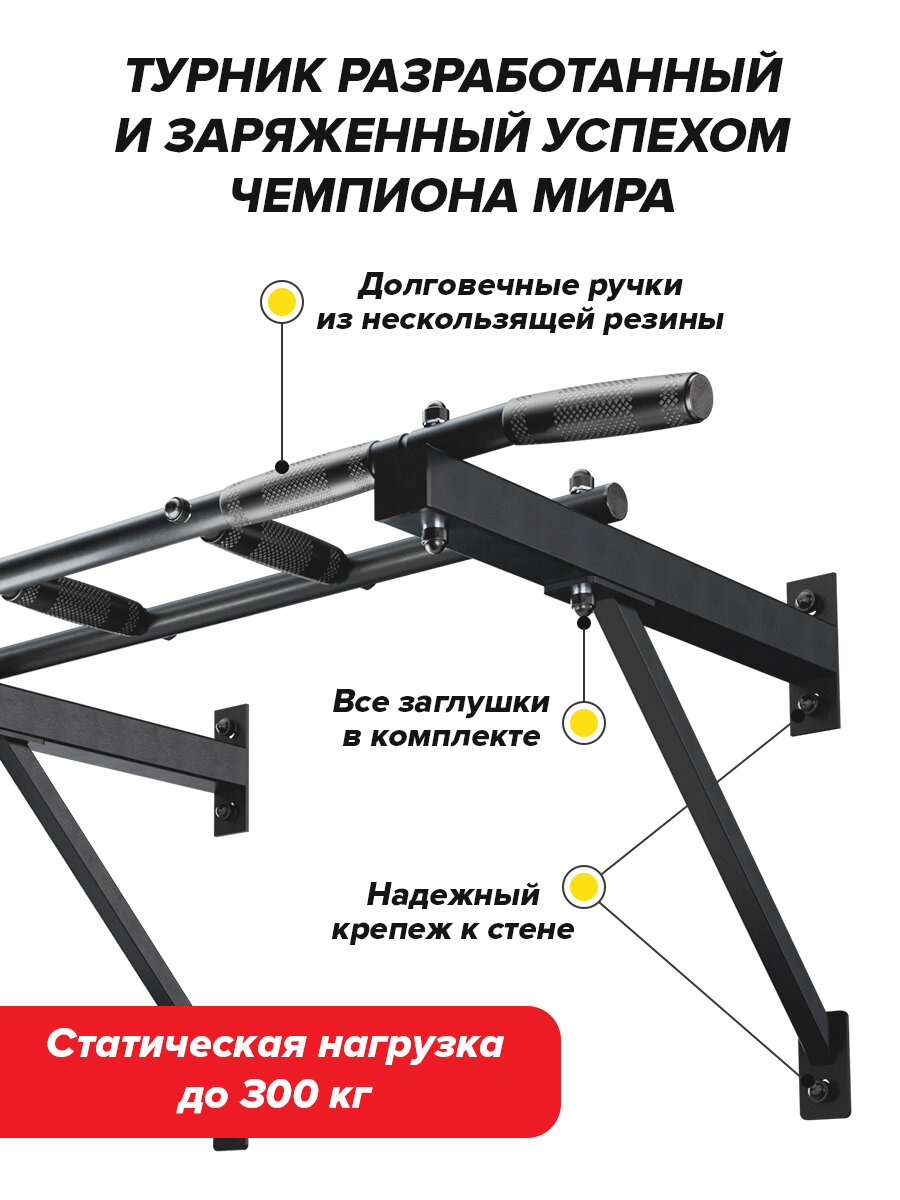 ТУРНИК РАЗРАБОТАННЫЙ И ЗАРЯЖЕННЫЙ УСПЕХОМ ЧЕМПИОНА МИРА

Долговечные ручки из нескользящей резины

Все заглушки в комплекте

Надежный крепеж к стене

Статическая нагрузка до 300 кг