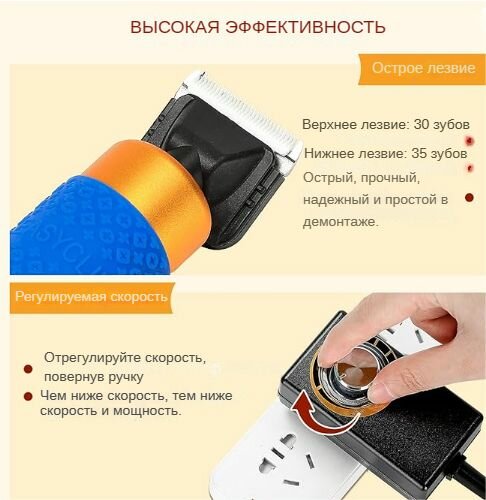 ВЫСОКАЯ ЭФФЕКТИВНОСТЬ

Острое лезвие

Верхнее лезвие: 30 зубов

Нижнее лезвие: 35 зубов

Острый, прочный, надежный и простой в демонтаже.

Регулируемая скорость

Отрегулируйте скорость, повернув ручку

Чем ниже скорость, тем ниже скорость и мощность.