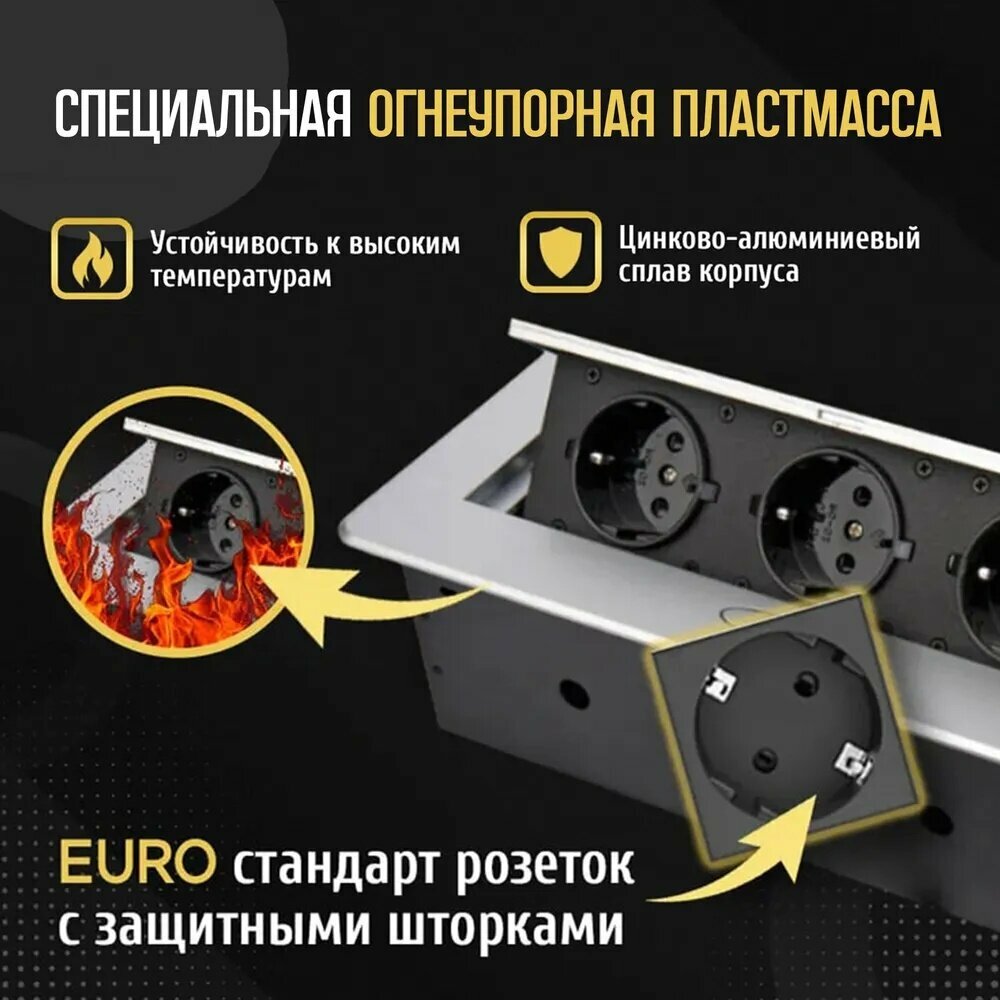 СПЕЦИАЛЬНАЯ ОГНЕУПОРНАЯ ПЛАСТМАССА

Устойчивость к высоким температурам

Цинково-алюминиевый сплав корпуса

EURO стандарт розеток с защитными шторками