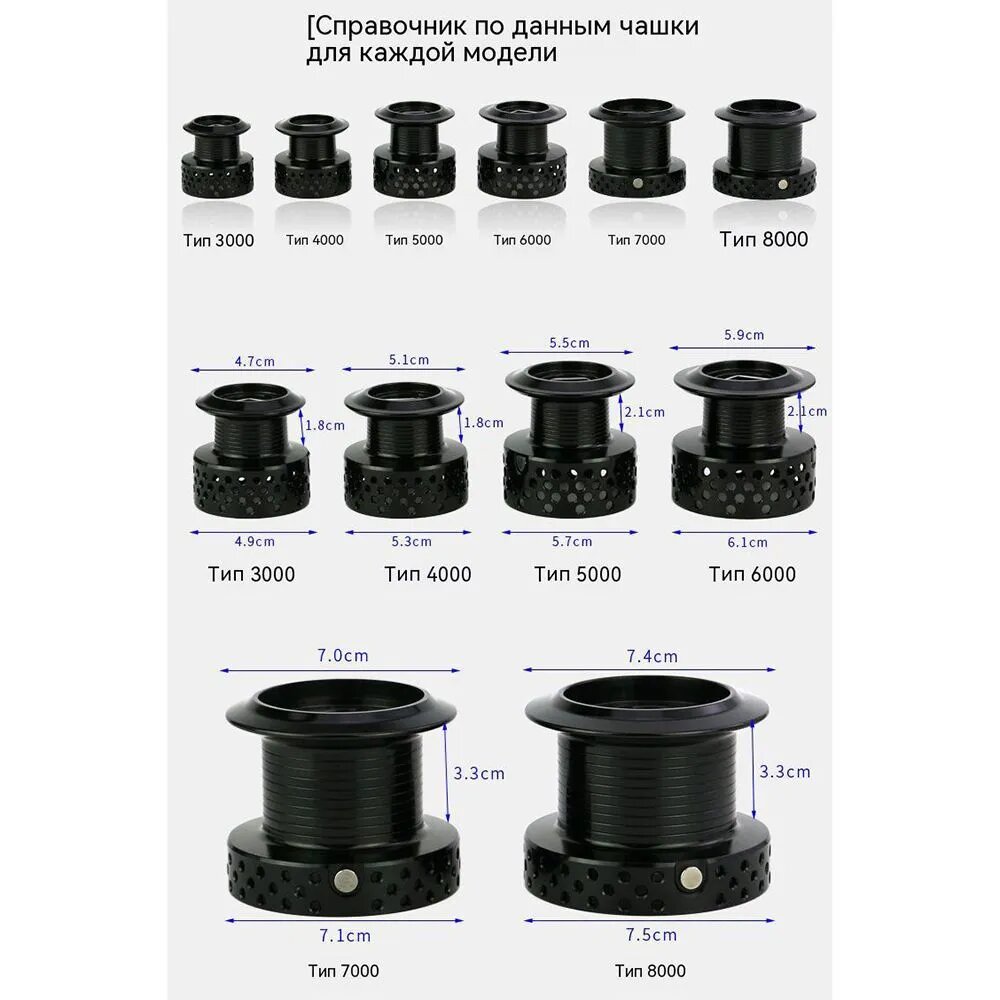 [Справочник по данным чашки для каждой модели

Тип 3000
Тип 4000
Тип 5000
Тип 6000
Тип 7000
Тип 8000

4.7cm
1.8cm
4.9cm
Тип 3000

5.1cm
1.8cm
5.3cm
Тип 4000

5.5cm
2.1cm
5.7cm
Тип 5000

5.9cm
2.1cm
6.1cm
Тип 6000

7.0cm
3.3cm
7.1cm
Тип 7000

7.4cm
3.3cm
7.5cm
Тип 8000