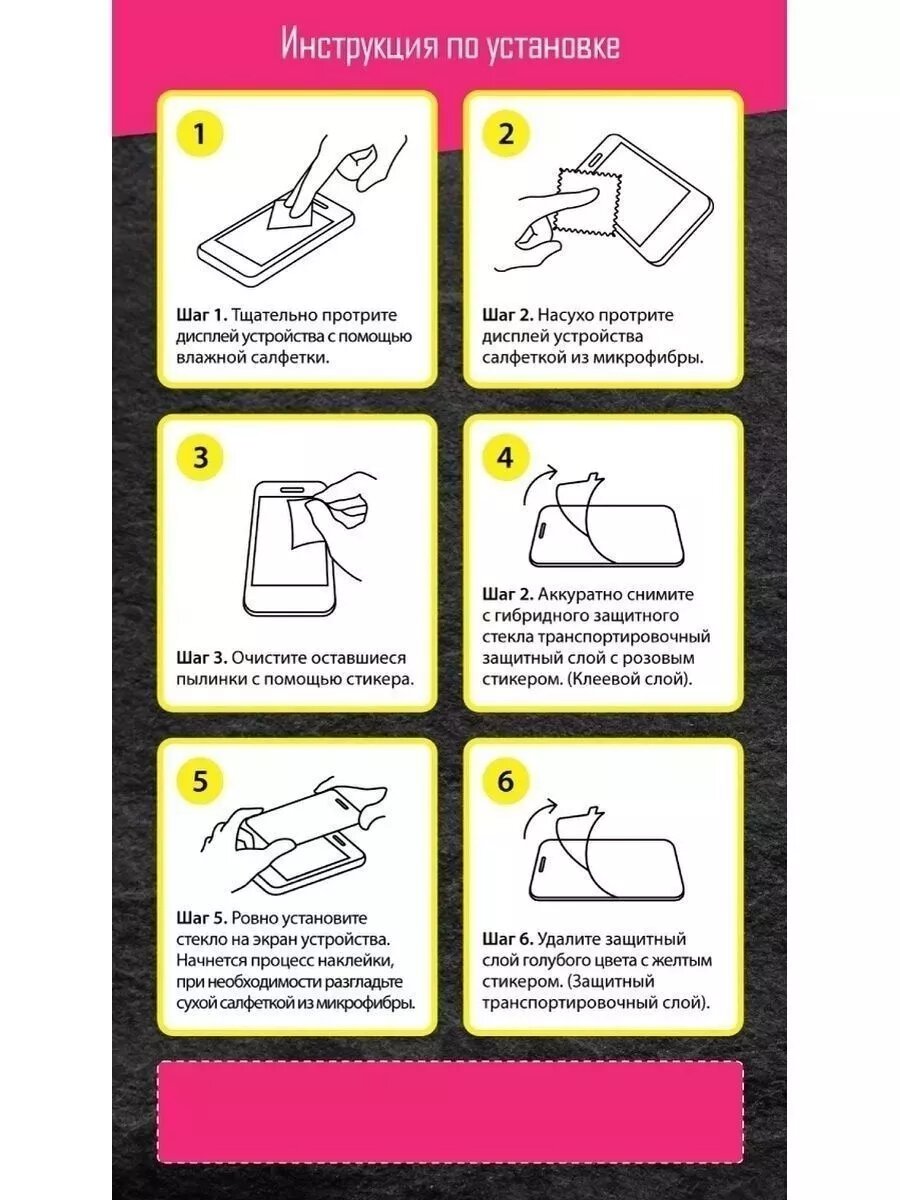 Инструкция по установке

1

Шаг 1. Тщательно протрите дисплей устройства с помощью влажной салфетки.

2

Шаг 2. Насухо протрите дисплей устройства салфеткой из микрофибры.

3

Шаг 3. Очистите оставшиеся пылинки с помощью стикера.

4

Шаг 2. Аккуратно снимите с гибридного защитного стекла транспортировочный защитный слой с розовым стикером. (Клеевой слой).

5

Шаг 5. Ровно установите стекло на экран устройства. Начнется процесс наклейки, при необходимости разгладьте сухой салфеткой из микрофибры.

6

Шаг 6. Удалите защитный слой голубого цвета с желтым стикером. (Защитный транспортировочный слой).