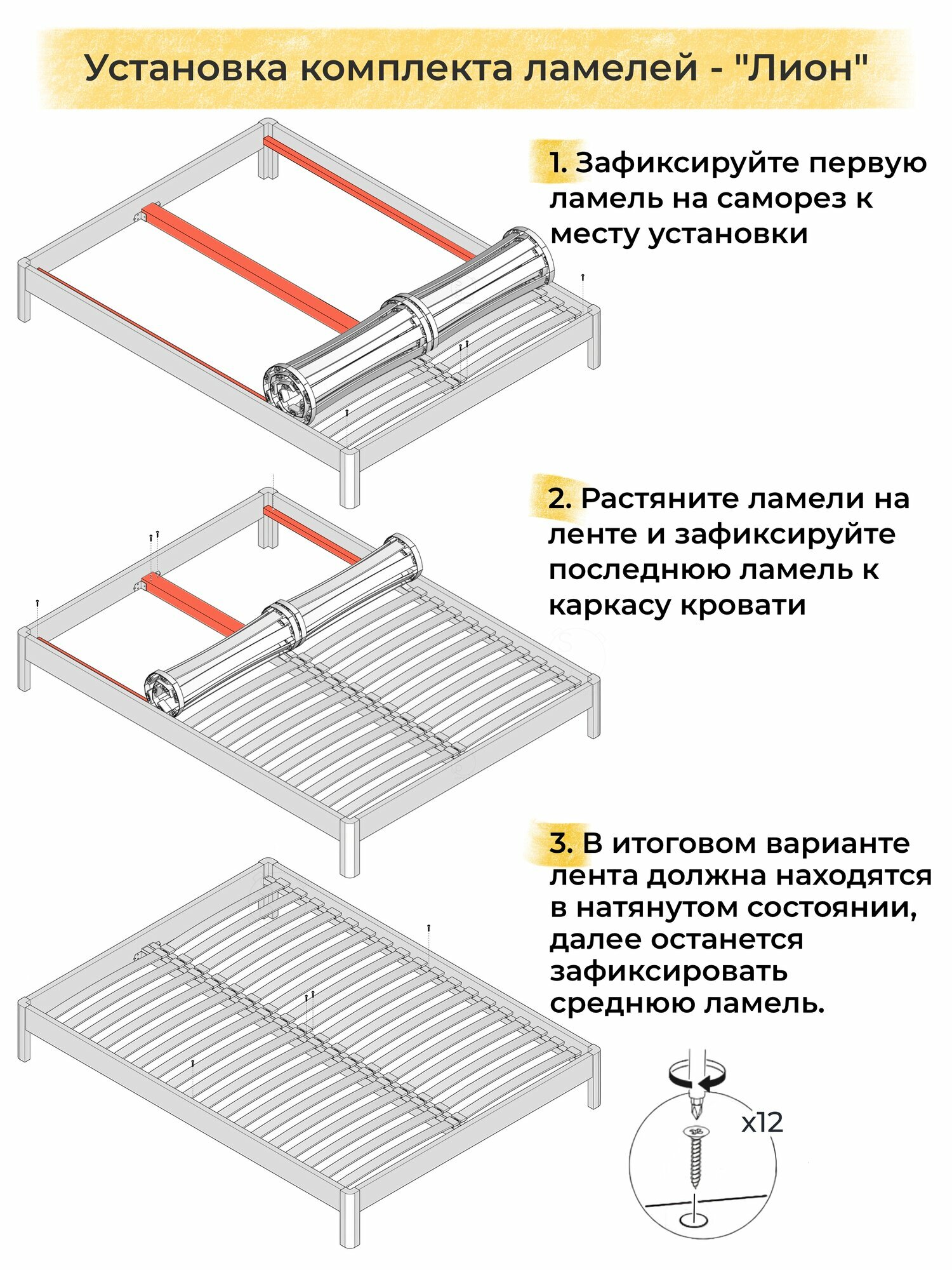 Установка комплекта ламелей - "Лион"

1. Зафиксируйте первую ламель на саморез к месту установки

2. Растяните ламели на ленте и зафиксируйте последнюю ламель к каркасу кровати

3. В итоговом варианте лента должна находятся в натянутом состоянии, далее останется зафиксировать среднюю ламель.

x12