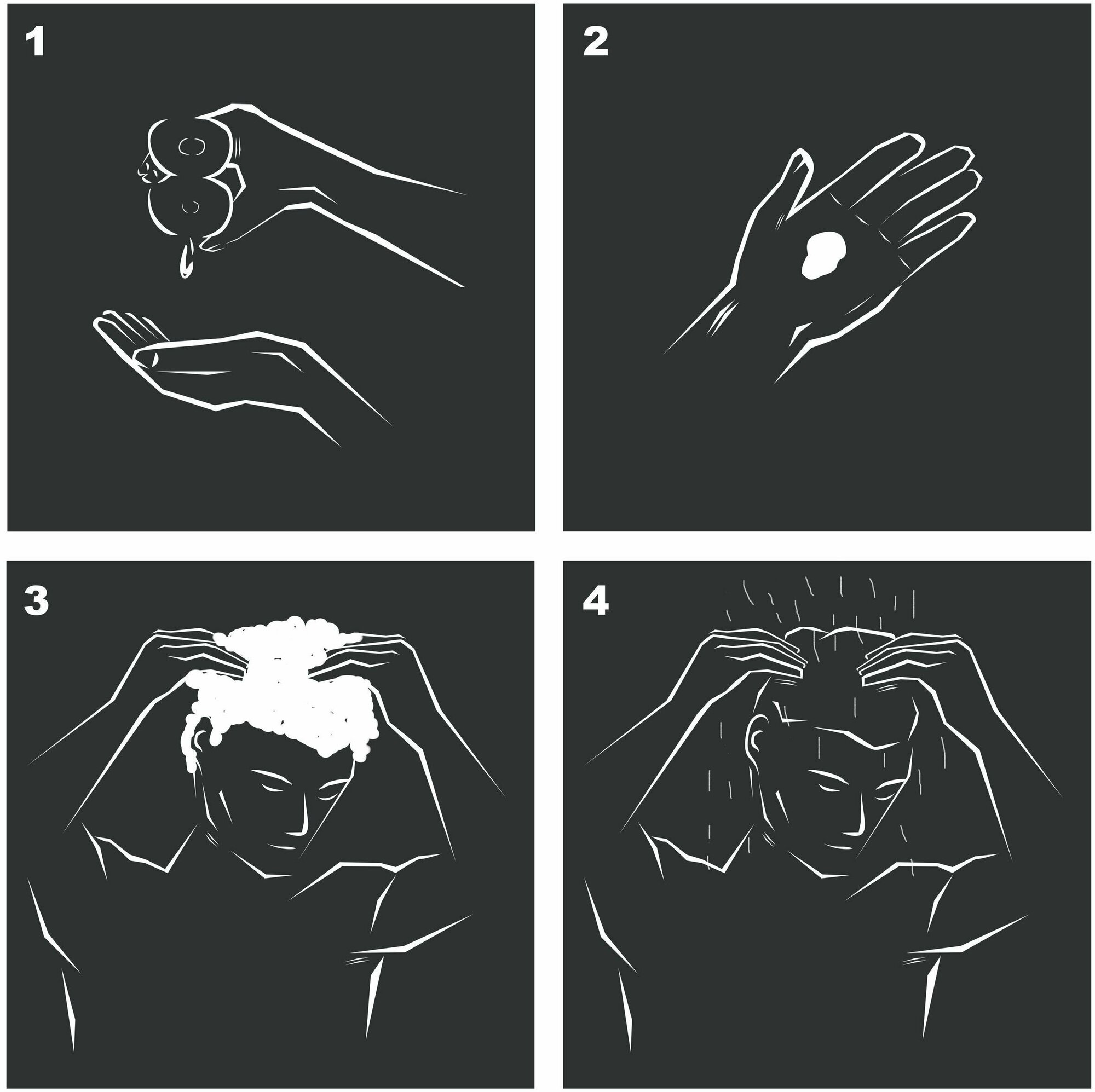 1

2

3

4