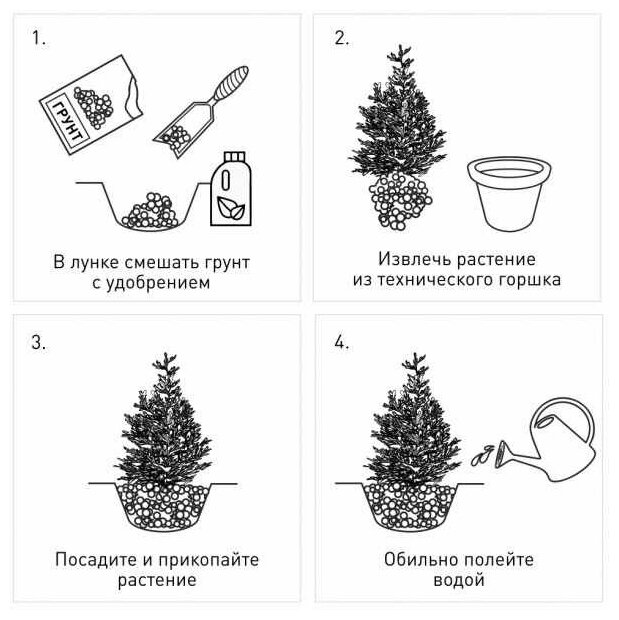 1.

ГРУНТ

В лунке смешать грунт с удобрением

2.

Извлечь растение из технического горшка

3.

Посадите и прикопайте растение

4.

Обильно полейте водой