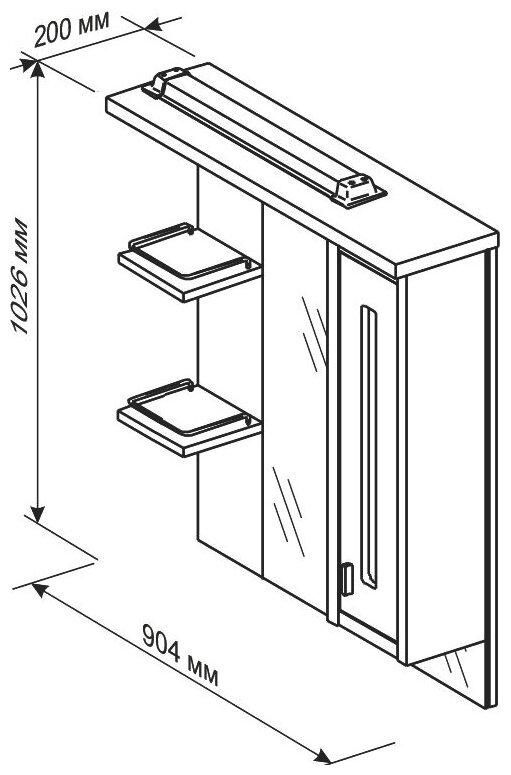 200 мм

1026 мм

904 мм