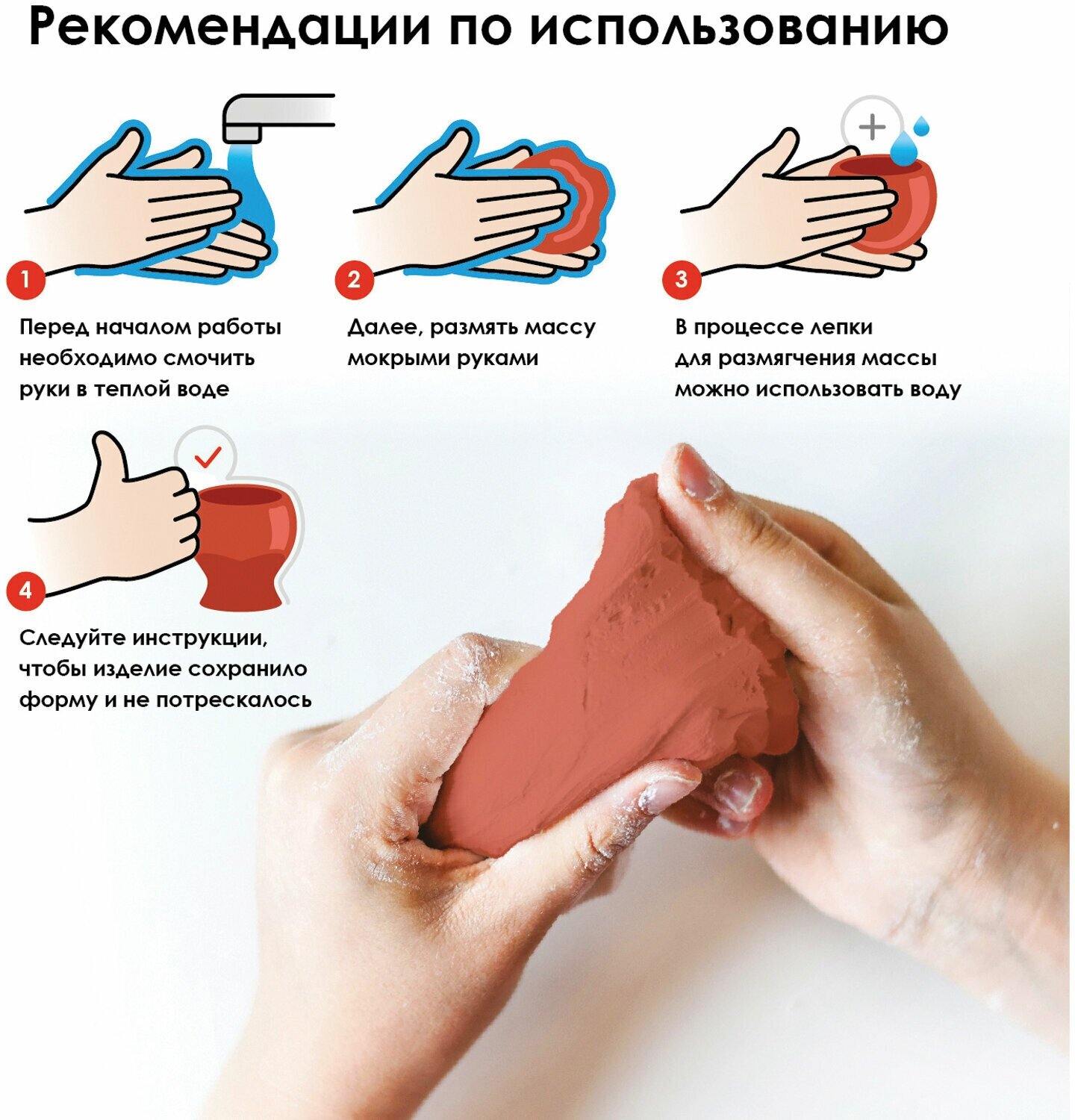 Рекомендации по использованию

1

Перед началом работы необходимо смочить руки в теплой воде

2

Далее, размять массу мокрыми руками

3

В процессе лепки для размягчения массы можно использовать воду

4

Следуйте инструкции, чтобы изделие сохранило форму и не потрескалось