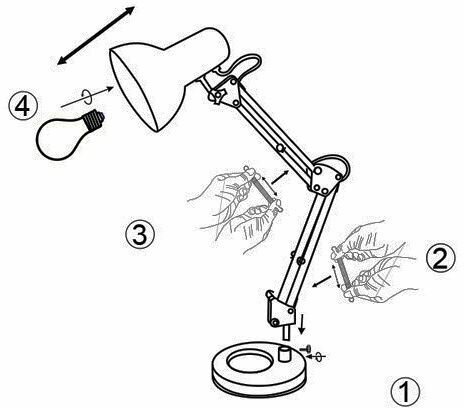 4

3

2

1