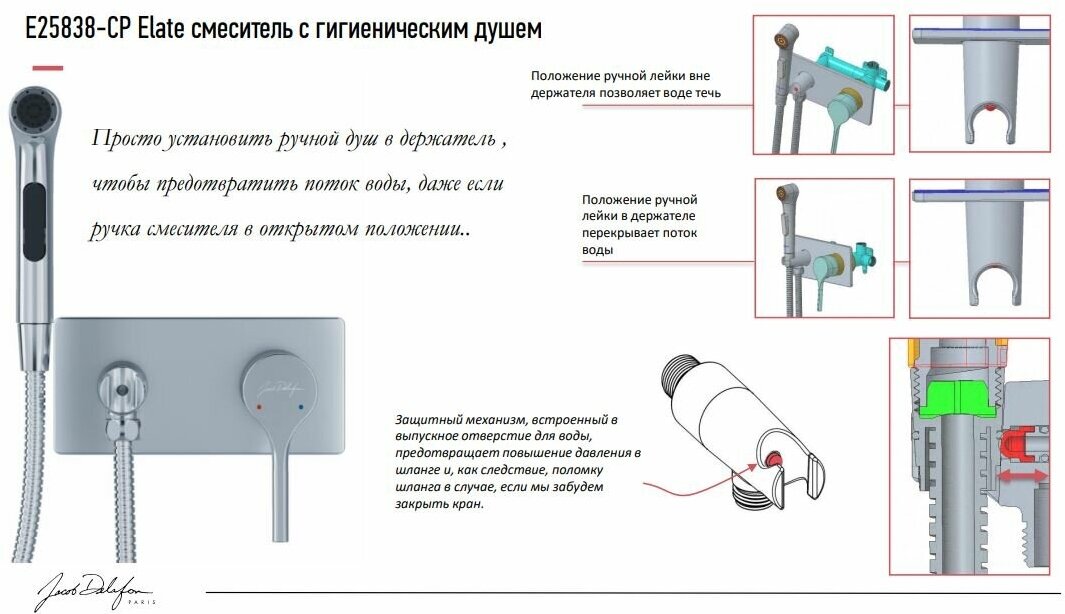 E25838-CP Elate смеситель с гигиеническим душем

Просто установить ручной душ в держатель , чтобы предотвратить поток воды, даже если ручка смесителя в открытом положении..

Положение ручной лейки вне держателя позволяет воде течь

Положение ручной лейки в держателе перекрывает поток воды

Защитный механизм, встроенный в выпускное отверстие для воды, предотвращает повышение давления в шланге и, как следствие, поломку шланга в случае, если мы забудем закрыть кран.

Jacob Delafon PARIS