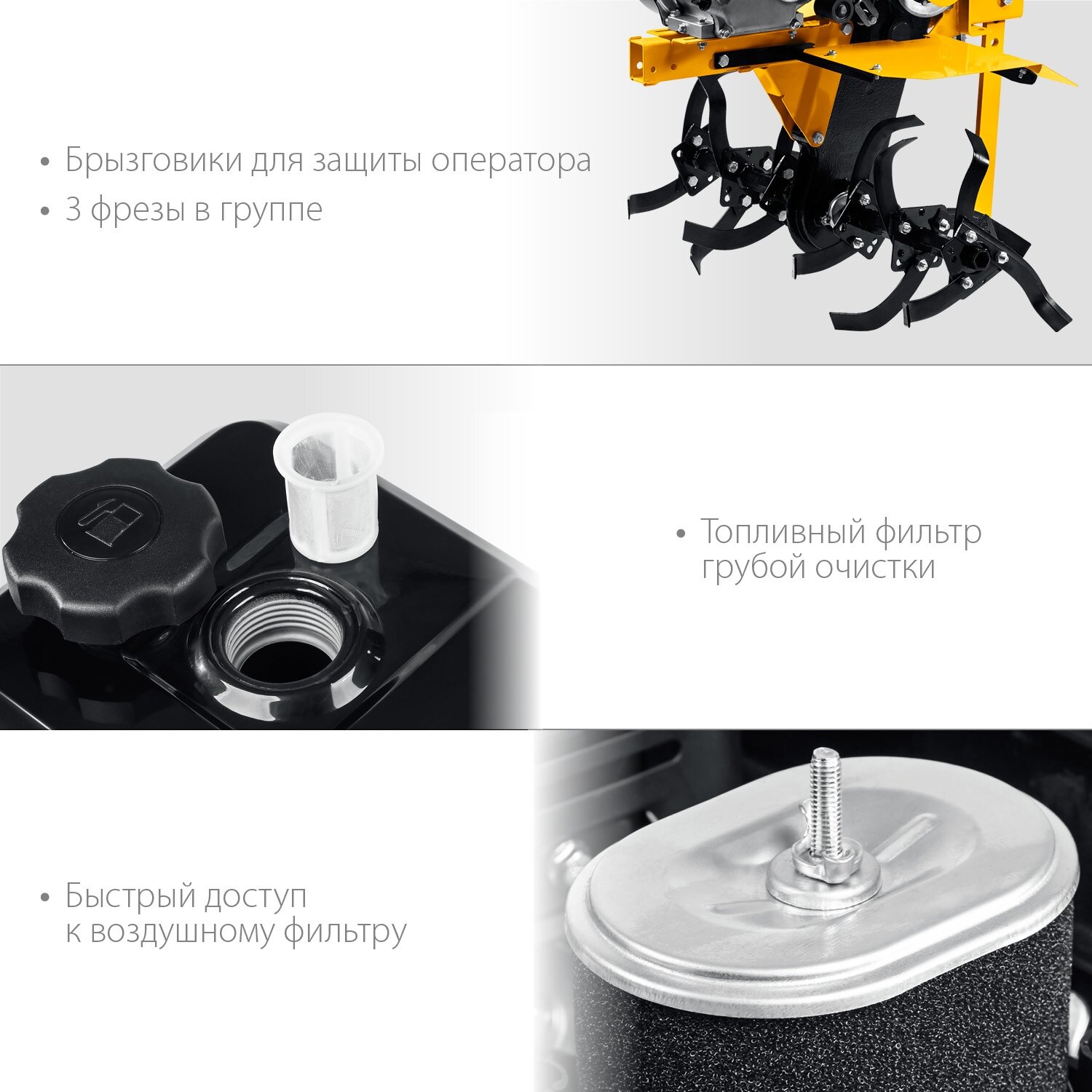 • Брызговики для защиты оператора
• 3 фрезы в группе

• Топливный фильтр грубой очистки

• Быстрый доступ к воздушному фильтру