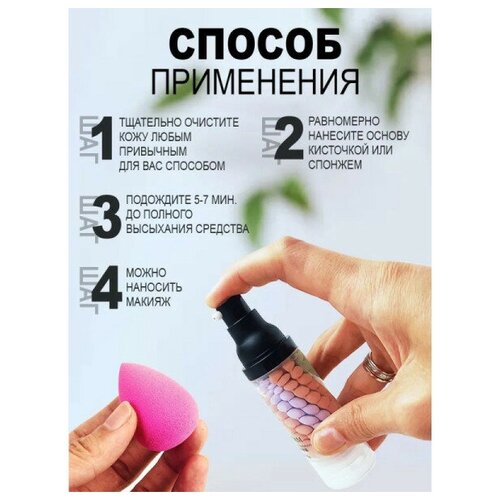 СПОСОБ
ПРИМЕНЕНИЯ

ШАГ 1 ТЩАТЕЛЬНО ОЧИСТИТЕ КОЖУ ЛЮБЫМ ПРИВЫЧНЫМ ДЛЯ ВАС СПОСОБОМ

ШАГ 2 РАВНОМЕРНО НАНЕСИТЕ ОСНОВУ КИСТОЧКОЙ ИЛИ СПОНЖЕМ

ШАГ 3 ПОДОЖДИТЕ 5-7 МИН. ДО ПОЛНОГО ВЫСЫХАНИЯ СРЕДСТВА

ШАГ 4 МОЖНО НАНОСИТЬ МАКИЯЖ