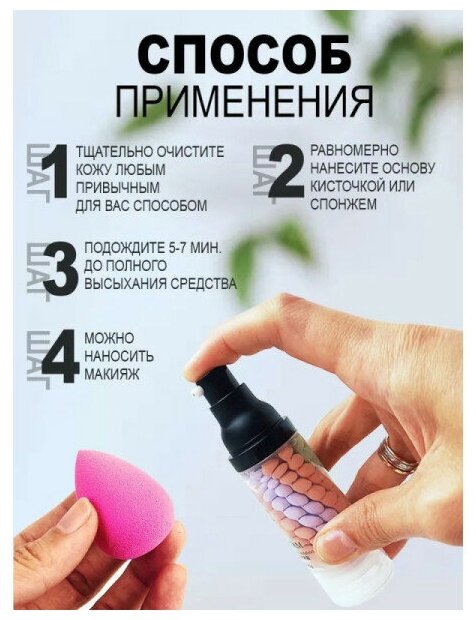 СПОСОБ
ПРИМЕНЕНИЯ

ШАГ 1 ТЩАТЕЛЬНО ОЧИСТИТЕ КОЖУ ЛЮБЫМ ПРИВЫЧНЫМ ДЛЯ ВАС СПОСОБОМ

ШАГ 2 РАВНОМЕРНО НАНЕСИТЕ ОСНОВУ КИСТОЧКОЙ ИЛИ СПОНЖЕМ

ШАГ 3 ПОДОЖДИТЕ 5-7 МИН. ДО ПОЛНОГО ВЫСЫХАНИЯ СРЕДСТВА

ШАГ 4 МОЖНО НАНОСИТЬ МАКИЯЖ