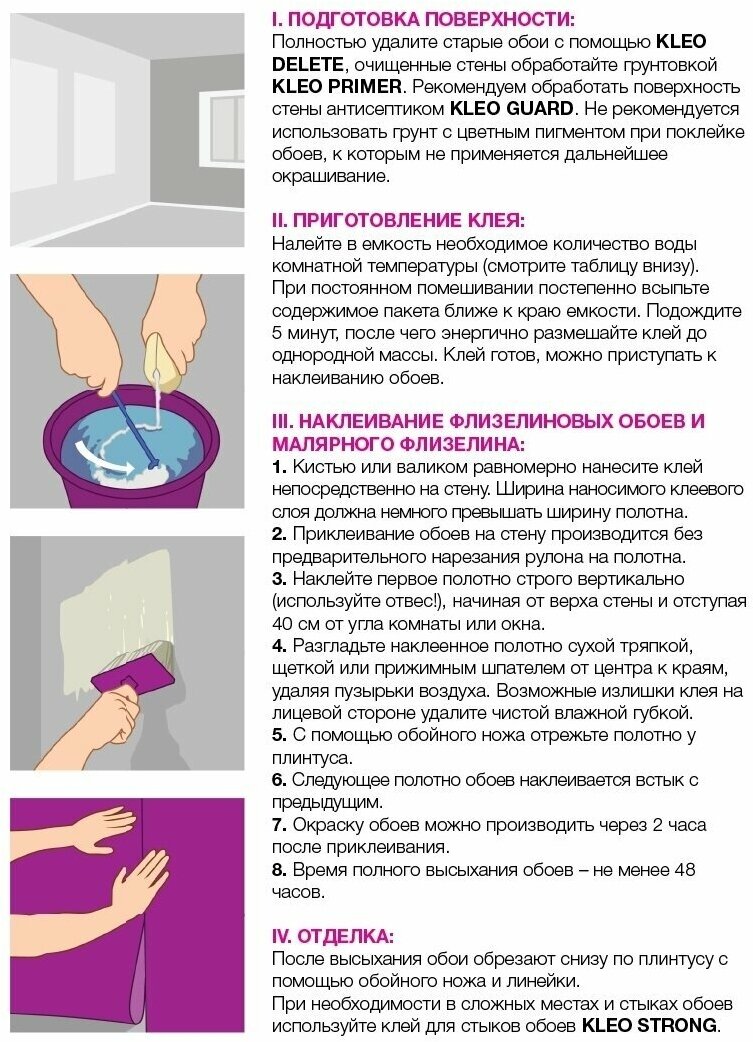 I. ПОДГОТОВКА ПОВЕРХНОСТИ:
Полностью удалите старые обои с помощью KLEO DELETE, очищенные стены обработайте грунтовкой KLEO PRIMER. Рекомендуем обработать поверхность стены антисептиком KLEO GUARD. Не рекомендуется использовать грунт с цветным пигментом при поклейке обоев, к которым не применяется дальнейшее окрашивание.

II. ПРИГОТОВЛЕНИЕ КЛЕЯ:
Налейте в емкость необходимое количество воды комнатной температуры (смотрите таблицу внизу). При постоянном помешивании постепенно всыпьте содержимое пакета ближе к краю емкости. Подождите 5 минут, после чего энергично размешайте клей до однородной массы. Клей готов, можно приступать к наклеиванию обоев.

III. НАКЛЕИВАНИЕ ФЛИЗЕЛИНОВЫХ ОБОЕВ И МАЛЯРНОГО ФЛИЗЕЛИНА:
1. Кистью или валиком равномерно нанесите клей непосредственно на стену. Ширина наносимого клеевого слоя должна немного превышать ширину полотна.
2. Приклеивание обоев на стену производится без предварительного нарезания рулона на полотна.
3. Наклейте первое полотно строго вертикально (используйте отвес!), начиная от верха стены и отступая 40 см от угла комнаты или окна.
4. Разгладьте наклеенное полотно сухой тряпкой, щеткой или прижимным шпателем от центра к краям, удаляя пузырьки воздуха. Возможные излишки клея на лицевой стороне удалите чистой влажной губкой.
5. С помощью обойного ножа отрежьте полотно у плинтуса.
6. Следующее полотно обоев наклеивается встык с предыдущим.
7. Окраску обоев можно производить через 2 часа после приклеивания.
8. Время полного высыхания обоев – не менее 48 часов.

IV. ОТДЕЛКА:
После высыхания обои обрезают снизу по плинтусу с помощью обойного ножа и линейки.
При необходимости в сложных местах и стыках обоев используйте клей для стыков обоев KLEO STRONG.