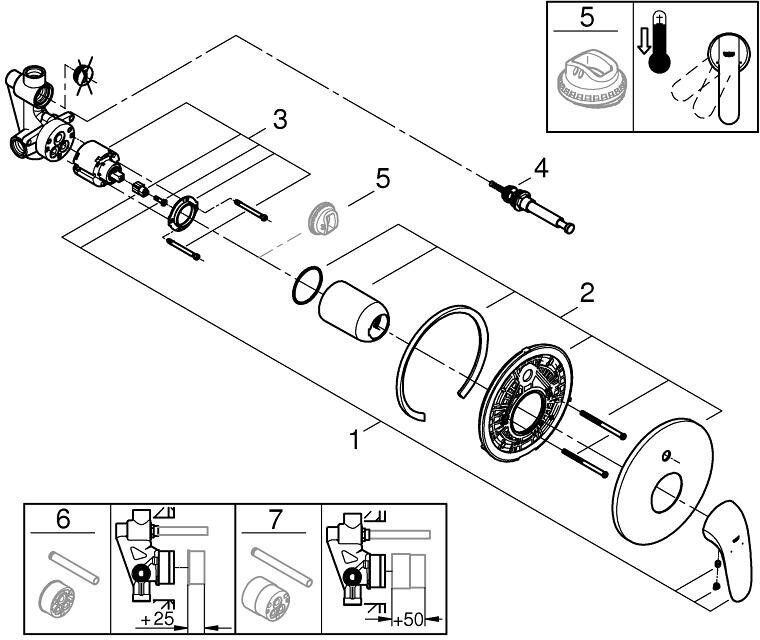 5

3

4

5

2

1

6

+25

7

+50