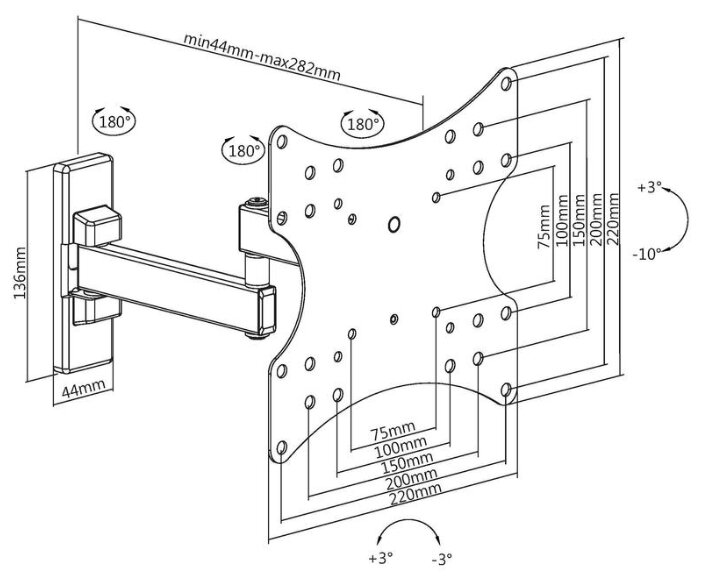 min44mm-max282mm

180°

180°

180°

136mm

44mm

75mm
100mm
150mm
200mm
220mm

+3°

-10°

75mm
100mm
150mm
200mm
220mm

+3°

-3°