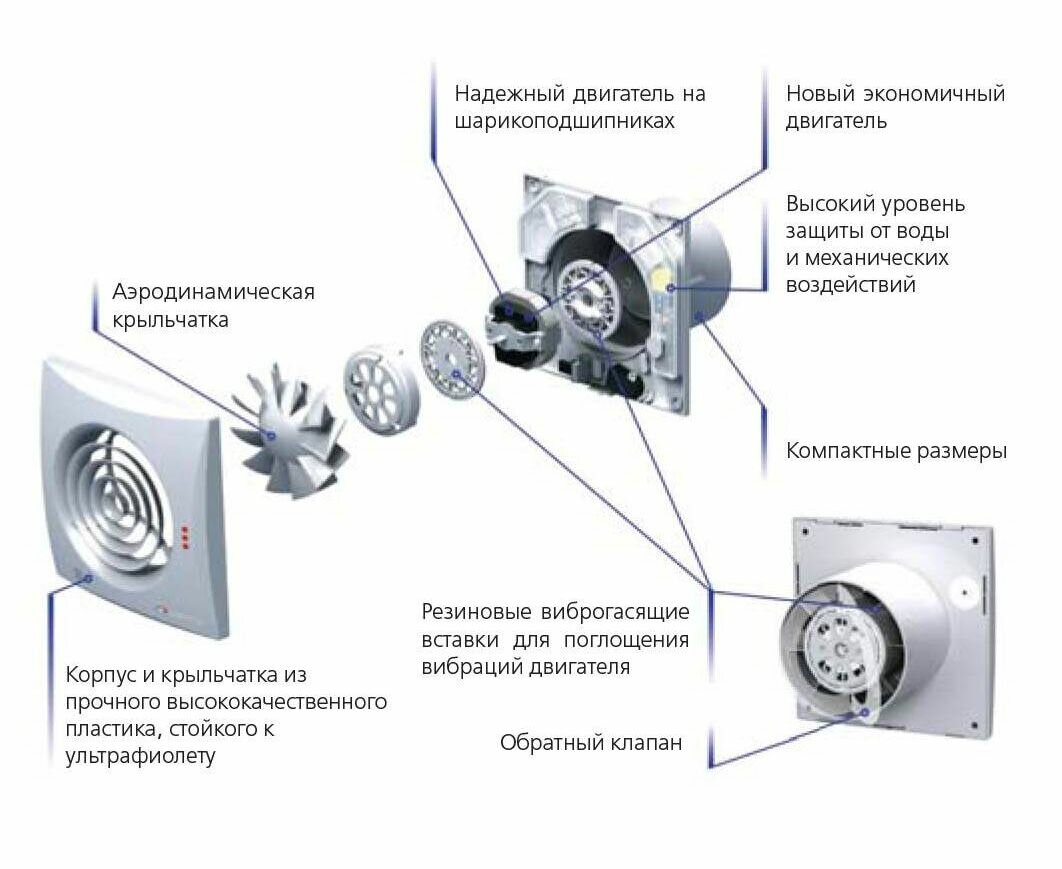 Надежный двигатель на шарикоподшипниках

Новый экономичный двигатель

Высокий уровень защиты от воды и механических воздействий

Аэродинамическая крыльчатка

Компактные размеры

Резиновые виброгасящие вставки для поглощения вибраций двигателя

Корпус и крыльчатка из прочного высококачественного пластика, стойкого к ультрафиолету

Обратный клапан