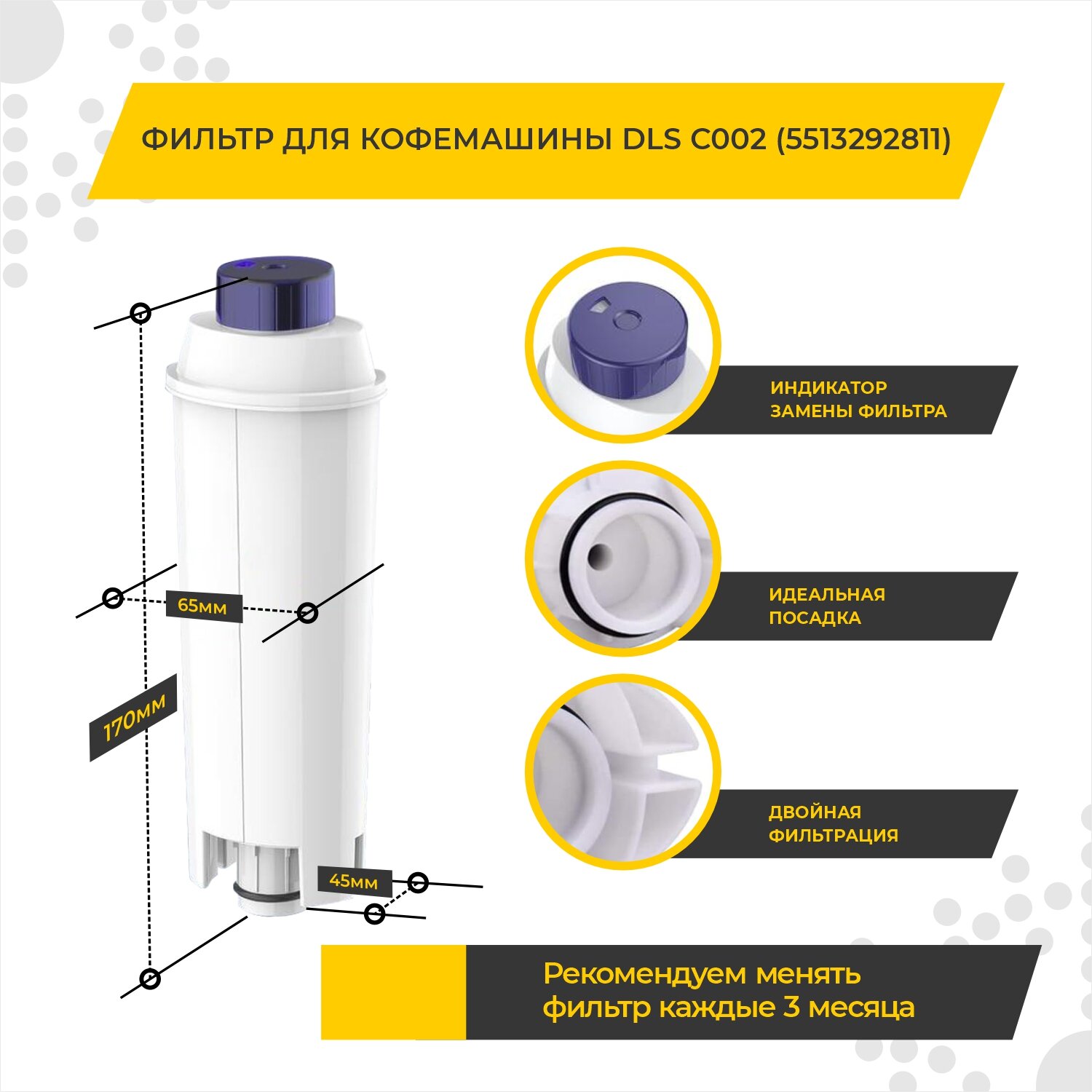 ФИЛЬТР ДЛЯ КОФЕМАШИНЫ DLS C002 (5513292811)

65мм

170мм

45мм

ИНДИКАТОР ЗАМЕНЫ ФИЛЬТРА

ИДЕАЛЬНАЯ ПОСАДКА

ДВОЙНАЯ ФИЛЬТРАЦИЯ

Рекомендуем менять фильтр каждые 3 месяца